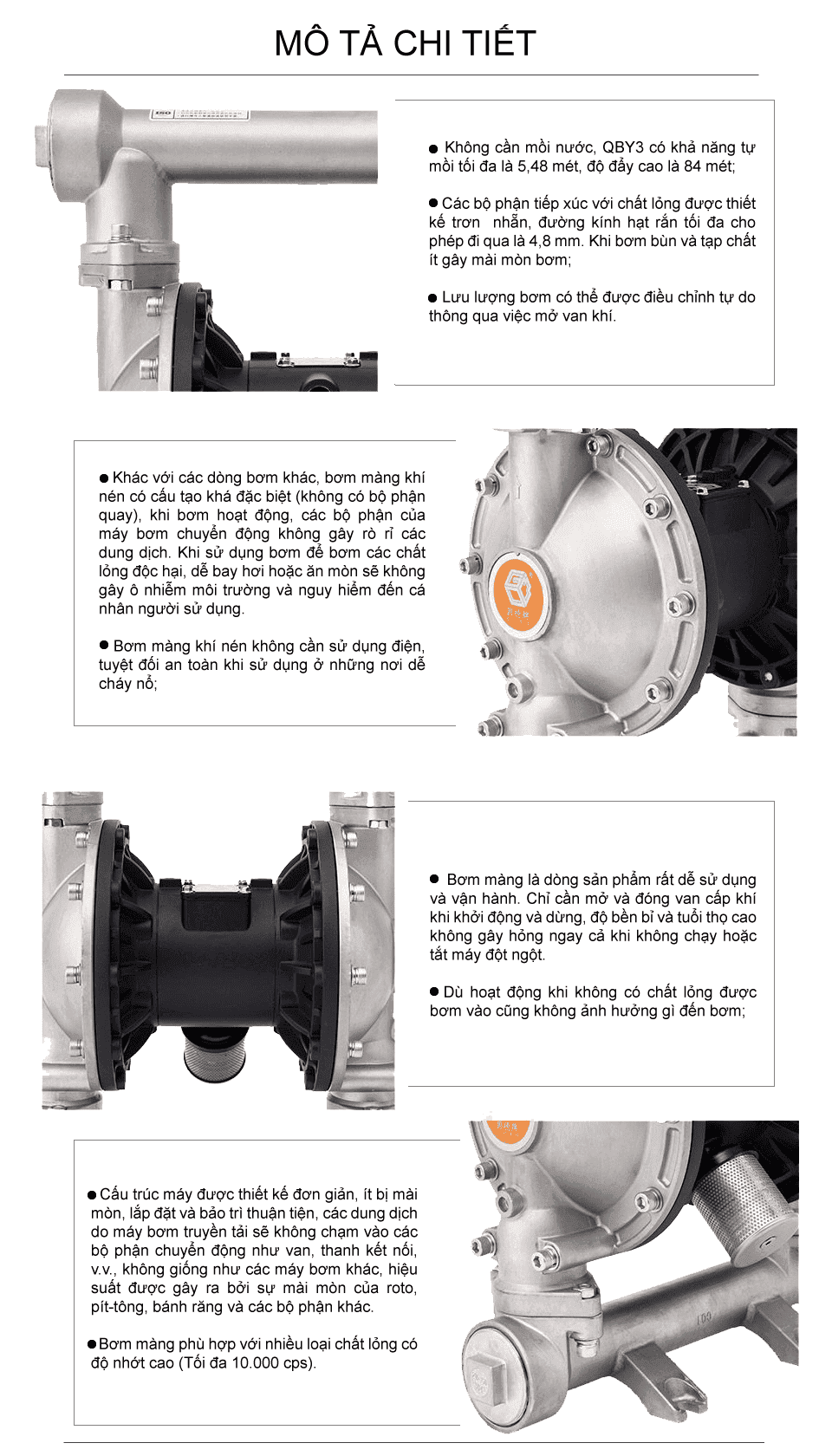 MÔ TẢ CHI TIẾT

● Không cần mồi nước, QBY3 có khả năng tự mồi tối đa là 5,48 mét, độ đẩy cao là 84 mét;

● Các bộ phận tiếp xúc với chất lỏng được thiết kế trơn nhẵn, đường kính hạt rắn tối đa cho phép đi qua là 4,8 mm. Khi bơm bùn và tạp chất ít gây mài mòn bơm;

● Lưu lượng bơm có thể được điều chỉnh tự do thông qua việc mở van khí.

● Khác với các dòng bơm khác, bơm màng khí nén có cấu tạo khá đặc biệt (không có bộ phận quay), khi bơm hoạt động, các bộ phận của máy bơm chuyển động không gây rò rỉ các dung dịch. Khi sử dụng bơm để bơm các chất lỏng độc hại, dễ bay hơi hoặc ăn mòn sẽ không gây ô nhiễm môi trường và nguy hiểm đến cá nhân người sử dụng.

● Bơm màng khí nén không cần sử dụng điện, tuyệt đối an toàn khi sử dụng ở những nơi dễ cháy nổ;

● Bơm màng là dòng sản phẩm rất dễ sử dụng và vận hành. Chỉ cần mở và đóng van cấp khí khi khởi động và dừng, độ bền bỉ và tuổi thọ cao không gây hỏng ngay cả khi không chạy hoặc tắt máy đột ngột.

● Dù hoạt động khi không có chất lỏng được bơm vào cũng không ảnh hưởng gì đến bơm;

● Cấu trúc máy được thiết kế đơn giản, ít bị mài mòn, lắp đặt và bảo trì thuận tiện, các dung dịch do máy bơm truyền tải sẽ không chạm vào các bộ phận chuyển động như van, thanh kết nối, v.v., không giống như các máy bơm khác, hiệu suất được gây ra bởi sự mài mòn của roto, pít-tông, bánh răng và các bộ phận khác.

● Bơm màng phù hợp với nhiều loại chất lỏng có độ nhớt cao (Tối đa 10.000 cps).