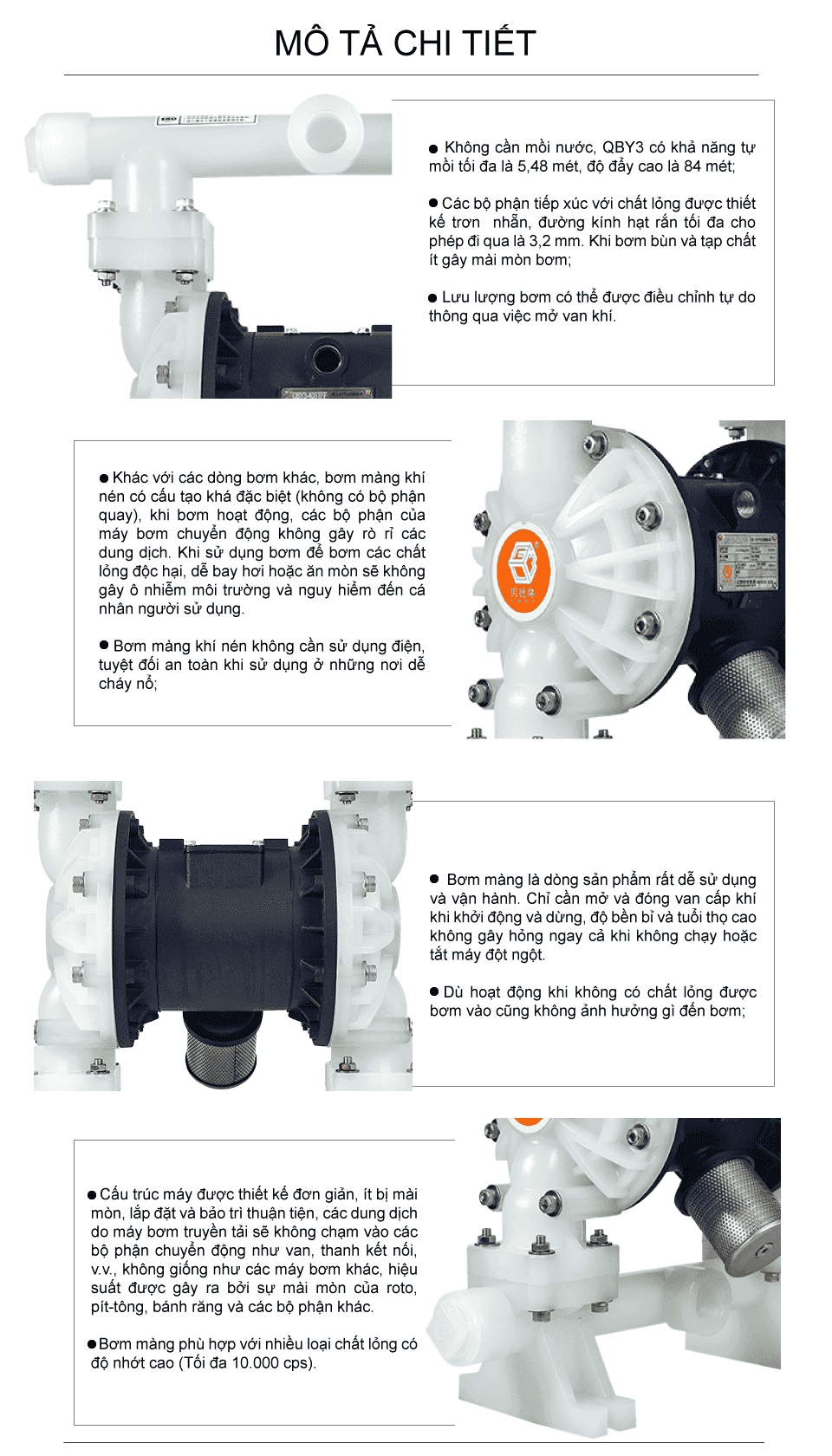 MÔ TẢ CHI TIẾT

● Không cần mồi nước, QBY3 có khả năng tự mồi tối đa là 5,48 mét, độ đẩy cao là 84 mét;

● Các bộ phận tiếp xúc với chất lỏng được thiết kế trơn nhẵn, đường kính hạt rắn tối đa cho phép đi qua là 3,2 mm. Khi bơm bùn và tạp chất ít gây mài mòn bơm;

● Lưu lượng bơm có thể được điều chỉnh tự do thông qua việc mở van khí.

● Khác với các dòng bơm khác, bơm màng khí nén có cấu tạo khá đặc biệt (không có bộ phận quay), khi bơm hoạt động, các bộ phận của máy bơm chuyển động không gây rò rỉ các dung dịch. Khi sử dụng bơm để bơm các chất lỏng độc hại, dễ bay hơi hoặc ăn mòn sẽ không gây ô nhiễm môi trường và nguy hiểm đến cá nhân người sử dụng.

● Bơm màng khí nén không cần sử dụng điện, tuyệt đối an toàn khi sử dụng ở những nơi dễ cháy nổ;

● Bơm màng là dòng sản phẩm rất dễ sử dụng và vận hành. Chỉ cần mở và đóng van cấp khí khi khởi động và dừng, độ bền bỉ và tuổi thọ cao không gây hỏng ngay cả khi không chạy hoặc tắt máy đột ngột.

● Dù hoạt động khi không có chất lỏng được bơm vào cũng không ảnh hưởng gì đến bơm;

● Cấu trúc máy được thiết kế đơn giản, ít bị mài mòn, lắp đặt và bảo trì thuận tiện, các dung dịch do máy bơm truyền tải sẽ không chạm vào các bộ phận chuyển động như van, thanh kết nối, v.v., không giống như các máy bơm khác, hiệu suất được gây ra bởi sự mài mòn của roto, pít-tông, bánh răng và các bộ phận khác.

● Bơm màng phù hợp với nhiều loại chất lỏng có độ nhớt cao (Tối đa 10.000 cps).