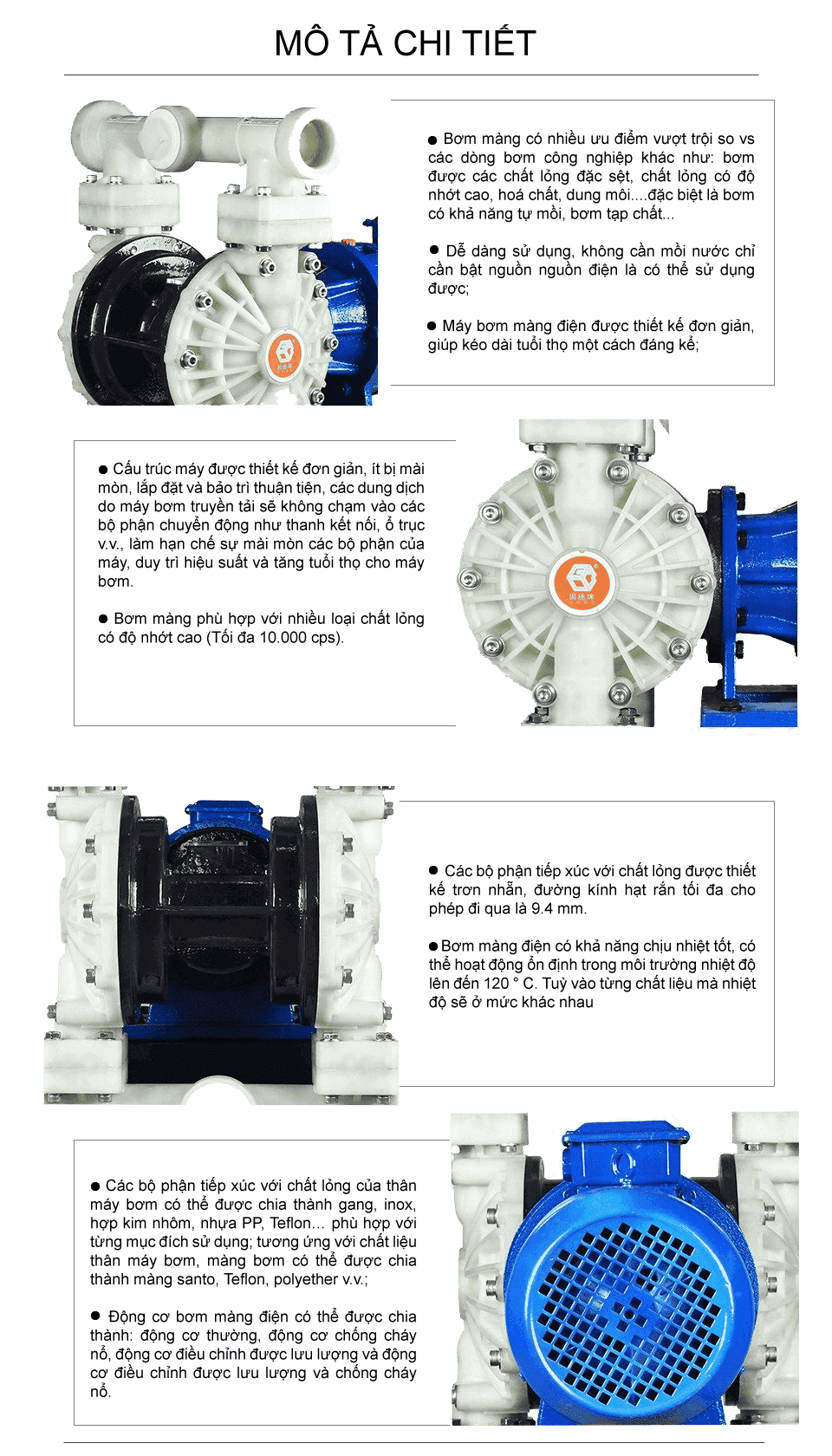 MÔ TẢ CHI TIẾT

● Bơm màng có nhiều ưu điểm vượt trội so vs các dòng bơm công nghiệp khác như: bơm được các chất lỏng đặc sệt, chất lỏng có độ nhớt cao, hoá chất, dung môi....đặc biệt là bơm có khả năng tự mồi, bơm tạp chất...

● Dễ dàng sử dụng, không cần mồi nước chỉ cần bật nguồn nguồn điện là có thể sử dụng được;

● Máy bơm màng điện được thiết kế đơn giản, giúp kéo dài tuổi thọ một cách đáng kể;

● Cấu trúc máy được thiết kế đơn giản, ít bị mài mòn, lắp đặt và bảo trì thuận tiện, các dung dịch do máy bơm truyền tải sẽ không chạm vào các bộ phận chuyển động như thanh kết nối, ổ trục v.v., làm hạn chế sự mài mòn các bộ phận của máy, duy trì hiệu suất và tăng tuổi thọ cho máy bơm.

● Bơm màng phù hợp với nhiều loại chất lỏng có độ nhớt cao (Tối đa 10.000 cps).

● Các bộ phận tiếp xúc với chất lỏng được thiết kế trơn nhẵn, đường kính hạt rắn tối đa cho phép đi qua là 9.4 mm.

● Bơm màng điện có khả năng chịu nhiệt tốt, có thể hoạt động ổn định trong môi trường nhiệt độ lên đến 120 ° C. Tuỳ vào từng chất liệu mà nhiệt độ sẽ ở mức khác nhau

● Các bộ phận tiếp xúc với chất lỏng của thân máy bơm có thể được chia thành gang, inox, hợp kim nhôm, nhựa PP, Teflon… phù hợp với từng mục đích sử dụng; tương ứng với chất liệu thân máy bơm, màng bơm có thể được chia thành màng santo, Teflon, polyether v.v.;

● Động cơ bơm màng điện có thể được chia thành: động cơ thường, động cơ chống cháy nổ, động cơ điều chỉnh được lưu lượng và động cơ điều chỉnh được lưu lượng và chống cháy nổ.