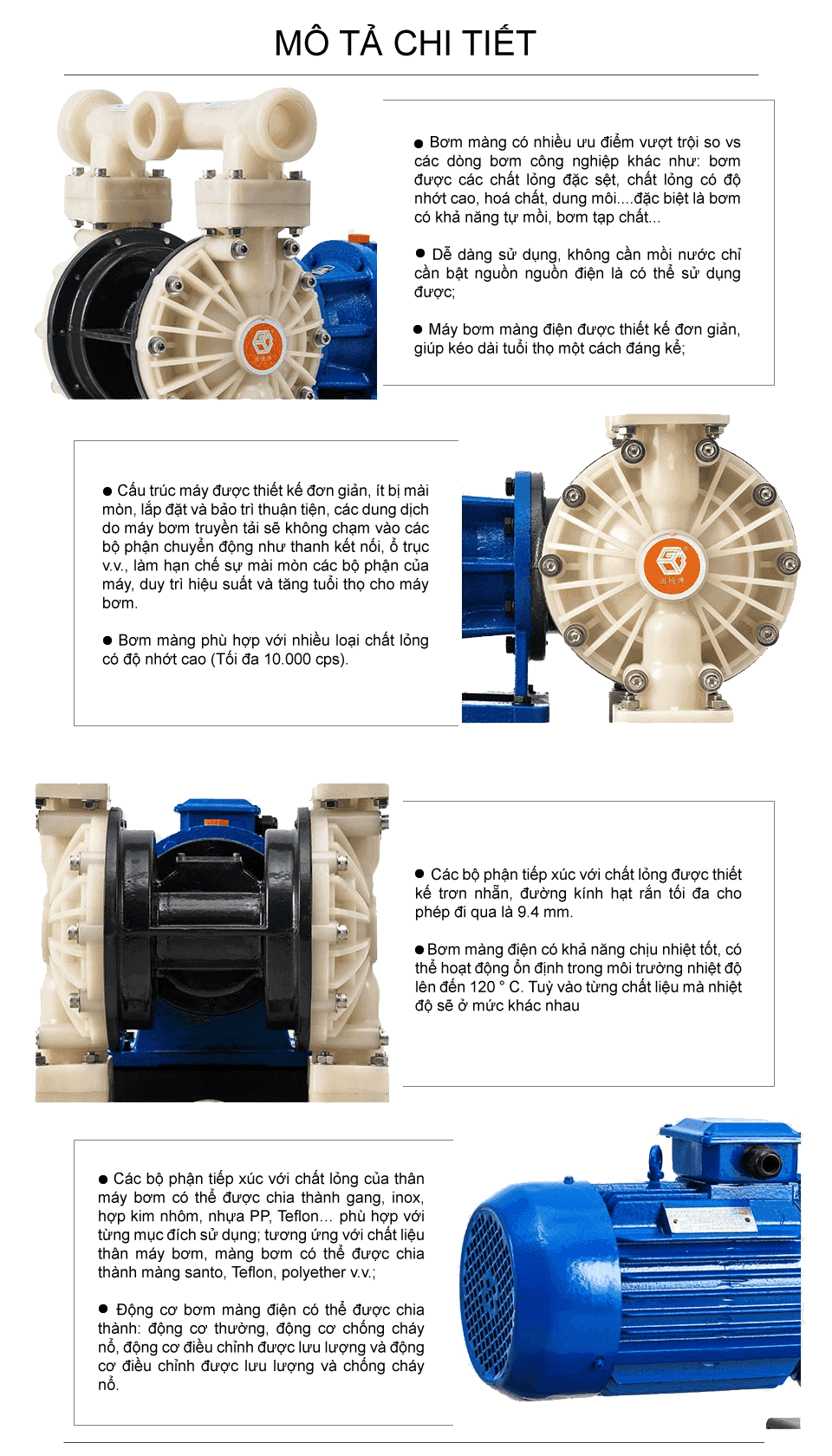 MÔ TẢ CHI TIẾT

● Bơm màng có nhiều ưu điểm vượt trội so vs các dòng bơm công nghiệp khác như: bơm được các chất lỏng đặc sệt, chất lỏng có độ nhớt cao, hoá chất, dung môi....đặc biệt là bơm có khả năng tự mồi, bơm tạp chất...

● Dễ dàng sử dụng, không cần mồi nước chỉ cần bật nguồn nguồn điện là có thể sử dụng được;

● Máy bơm màng điện được thiết kế đơn giản, giúp kéo dài tuổi thọ một cách đáng kể;

● Cấu trúc máy được thiết kế đơn giản, ít bị mài mòn, lắp đặt và bảo trì thuận tiện, các dung dịch do máy bơm truyền tải sẽ không chạm vào các bộ phận chuyển động như thanh kết nối, ổ trục v.v., làm hạn chế sự mài mòn các bộ phận của máy, duy trì hiệu suất và tăng tuổi thọ cho máy bơm.

● Bơm màng phù hợp với nhiều loại chất lỏng có độ nhớt cao (Tối đa 10.000 cps).

● Các bộ phận tiếp xúc với chất lỏng được thiết kế trơn nhẵn, đường kính hạt rắn tối đa cho phép đi qua là 9.4 mm.

●Bơm màng điện có khả năng chịu nhiệt tốt, có thể hoạt động ổn định trong môi trường nhiệt độ lên đến 120 ° C. Tuỳ vào từng chất liệu mà nhiệt độ sẽ ở mức khác nhau

● Các bộ phận tiếp xúc với chất lỏng của thân máy bơm có thể được chia thành gang, inox, hợp kim nhôm, nhựa PP, Teflon… phù hợp với từng mục đích sử dụng; tương ứng với chất liệu thân máy bơm, màng bơm có thể được chia thành màng santo, Teflon, polyether v.v.;

● Động cơ bơm màng điện có thể được chia thành: động cơ thường, động cơ chống cháy nổ, động cơ điều chỉnh được lưu lượng và động cơ điều chỉnh được lưu lượng và chống cháy nổ.