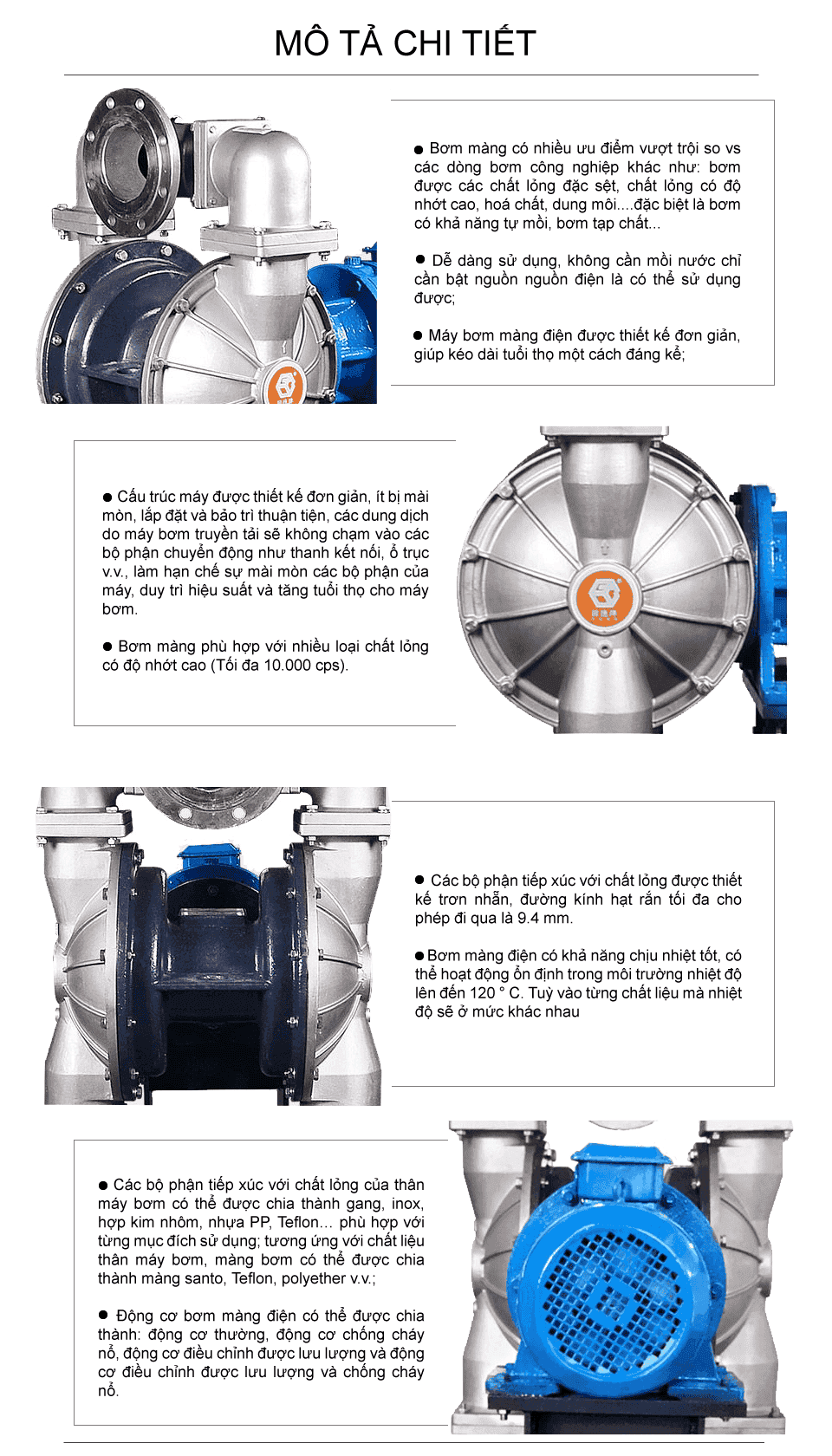 MÔ TẢ CHI TIẾT

● Bơm màng có nhiều ưu điểm vượt trội so vs các dòng bơm công nghiệp khác như: bơm được các chất lỏng đặc sệt, chất lỏng có độ nhớt cao, hoá chất, dung môi....đặc biệt là bơm có khả năng tự mồi, bơm tạp chất...

● Dễ dàng sử dụng, không cần mồi nước chỉ cần bật nguồn nguồn điện là có thể sử dụng được;

● Máy bơm màng điện được thiết kế đơn giản, giúp kéo dài tuổi thọ một cách đáng kể;

● Cấu trúc máy được thiết kế đơn giản, ít bị mài mòn, lắp đặt và bảo trì thuận tiện, các dung dịch do máy bơm truyền tải sẽ không chạm vào các bộ phận chuyển động như thanh kết nối, ổ trục v.v., làm hạn chế sự mài mòn các bộ phận của máy, duy trì hiệu suất và tăng tuổi thọ cho máy bơm.

● Bơm màng phù hợp với nhiều loại chất lỏng có độ nhớt cao (Tối đa 10.000 cps).

● Các bộ phận tiếp xúc với chất lỏng được thiết kế trơn nhẵn, đường kính hạt rắn tối đa cho phép đi qua là 9.4 mm.

● Bơm màng điện có khả năng chịu nhiệt tốt, có thể hoạt động ổn định trong môi trường nhiệt độ lên đến 120 ° C. Tuỳ vào từng chất liệu mà nhiệt độ sẽ ở mức khác nhau

● Các bộ phận tiếp xúc với chất lỏng của thân máy bơm có thể được chia thành gang, inox, hợp kim nhôm, nhựa PP, Teflon… phù hợp với từng mục đích sử dụng; tương ứng với chất liệu thân máy bơm, màng bơm có thể được chia thành màng santo, Teflon, polyether v.v.;

● Động cơ bơm màng điện có thể được chia thành: động cơ thường, động cơ chống cháy nổ, động cơ điều chỉnh được lưu lượng và động cơ điều chỉnh được lưu lượng và chống cháy nổ.