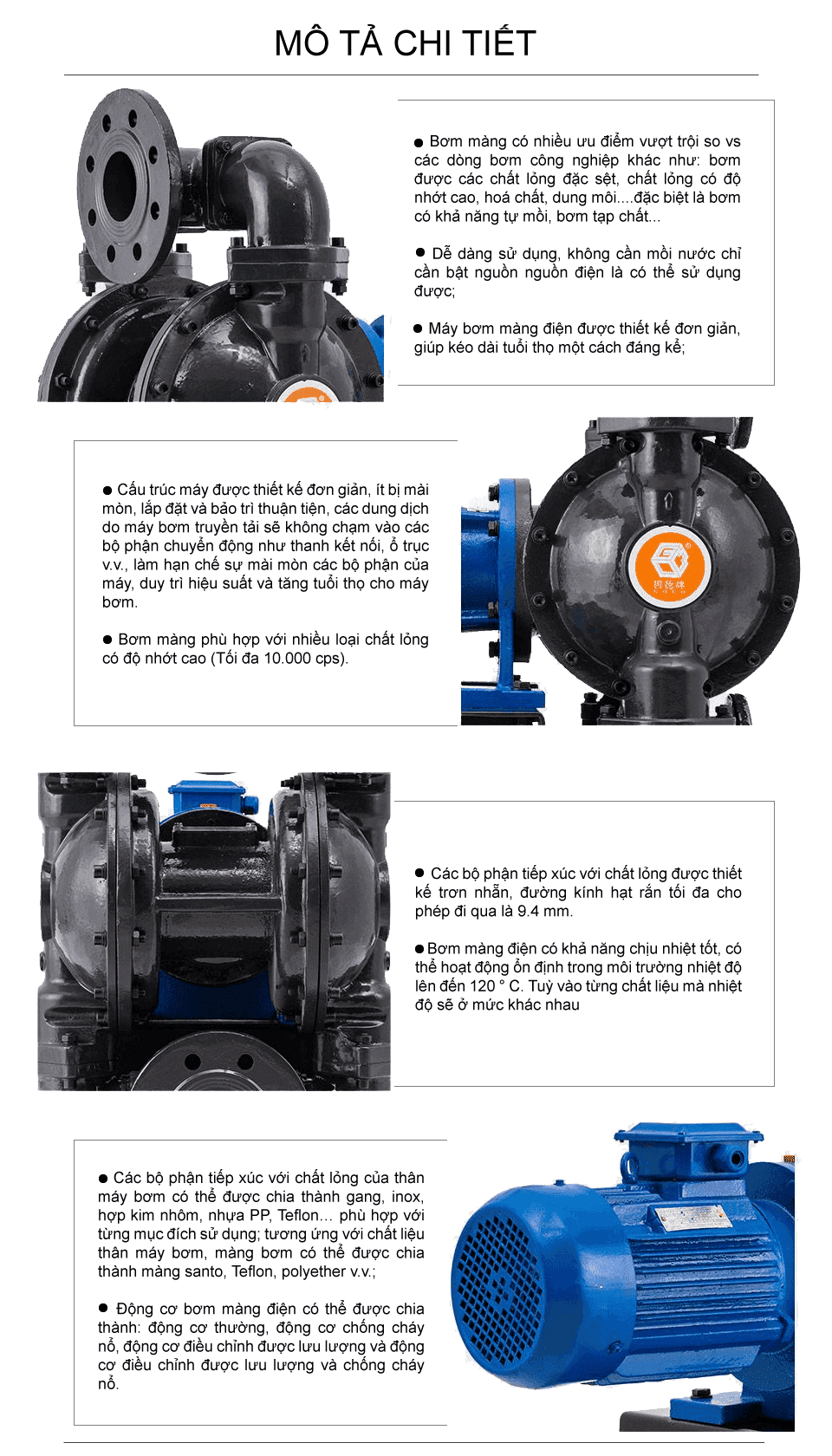 MÔ TẢ CHI TIẾT

● Bơm màng có nhiều ưu điểm vượt trội so vs các dòng bơm công nghiệp khác như: bơm được các chất lỏng đặc sệt, chất lỏng có độ nhớt cao, hoá chất, dung môi....đặc biệt là bơm có khả năng tự mồi, bơm tạp chất...

● Dễ dàng sử dụng, không cần mồi nước chỉ cần bật nguồn nguồn điện là có thể sử dụng được;

● Máy bơm màng điện được thiết kế đơn giản, giúp kéo dài tuổi thọ một cách đáng kể;

● Cấu trúc máy được thiết kế đơn giản, ít bị mài mòn, lắp đặt và bảo trì thuận tiện, các dung dịch do máy bơm truyền tải sẽ không chạm vào các bộ phận chuyển động như thanh kết nối, ổ trục v.v., làm hạn chế sự mài mòn các bộ phận của máy, duy trì hiệu suất và tăng tuổi thọ cho máy bơm.

● Bơm màng phù hợp với nhiều loại chất lỏng có độ nhớt cao (Tối đa 10.000 cps).

● Các bộ phận tiếp xúc với chất lỏng được thiết kế trơn nhẵn, đường kính hạt rắn tối đa cho phép đi qua là 9.4 mm.

● Bơm màng điện có khả năng chịu nhiệt tốt, có thể hoạt động ổn định trong môi trường nhiệt độ lên đến 120 ° C. Tuỳ vào từng chất liệu mà nhiệt độ sẽ ở mức khác nhau

● Các bộ phận tiếp xúc với chất lỏng của thân máy bơm có thể được chia thành gang, inox, hợp kim nhôm, nhựa PP, Teflon… phù hợp với từng mục đích sử dụng; tương ứng với chất liệu thân máy bơm, màng bơm có thể được chia thành màng santo, Teflon, polyether v.v.;

● Động cơ bơm màng điện có thể được chia thành: động cơ thường, động cơ chống cháy nổ, động cơ điều chỉnh được lưu lượng và động cơ điều chỉnh được lưu lượng và chống cháy nổ.