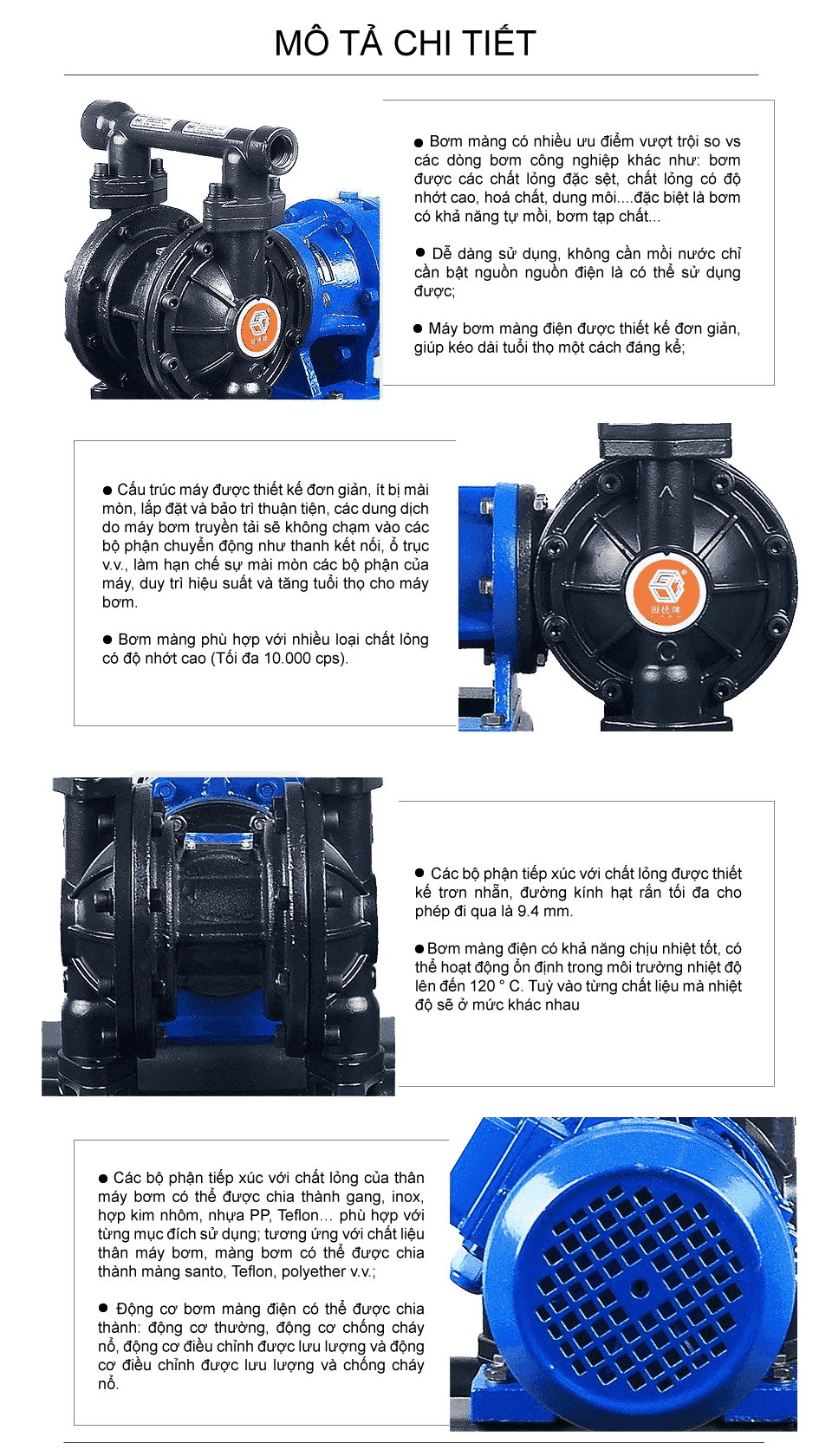 MÔ TẢ CHI TIẾT

● Bơm màng có nhiều ưu điểm vượt trội so vs các dòng bơm công nghiệp khác như: bơm được các chất lỏng đặc sệt, chất lỏng có độ nhớt cao, hoá chất, dung môi....đặc biệt là bơm có khả năng tự mồi, bơm tạp chất...

● Dễ dàng sử dụng, không cần mồi nước chỉ cần bật nguồn nguồn điện là có thể sử dụng được;

● Máy bơm màng điện được thiết kế đơn giản, giúp kéo dài tuổi thọ một cách đáng kể;

● Cấu trúc máy được thiết kế đơn giản, ít bị mài mòn, lắp đặt và bảo trì thuận tiện, các dung dịch do máy bơm truyền tải sẽ không chạm vào các bộ phận chuyển động như thanh kết nối, ổ trục v.v., làm hạn chế sự mài mòn các bộ phận của máy, duy trì hiệu suất và tăng tuổi thọ cho máy bơm.

● Bơm màng phù hợp với nhiều loại chất lỏng có độ nhớt cao (Tối đa 10.000 cps).

● Các bộ phận tiếp xúc với chất lỏng được thiết kế trơn nhẵn, đường kính hạt rắn tối đa cho phép đi qua là 9.4 mm.

● Bơm màng điện có khả năng chịu nhiệt tốt, có thể hoạt động ổn định trong môi trường nhiệt độ lên đến 120 ° C. Tuỳ vào từng chất liệu mà nhiệt độ sẽ ở mức khác nhau

● Các bộ phận tiếp xúc với chất lỏng của thân máy bơm có thể được chia thành gang, inox, hợp kim nhôm, nhựa PP, Teflon… phù hợp với từng mục đích sử dụng; tương ứng với chất liệu thân máy bơm, màng bơm có thể được chia thành màng santo, Teflon, polyether v.v.;

● Động cơ bơm màng điện có thể được chia thành: động cơ thường, động cơ chống cháy nổ, động cơ điều chỉnh được lưu lượng và động cơ điều chỉnh được lưu lượng và chống cháy nổ.