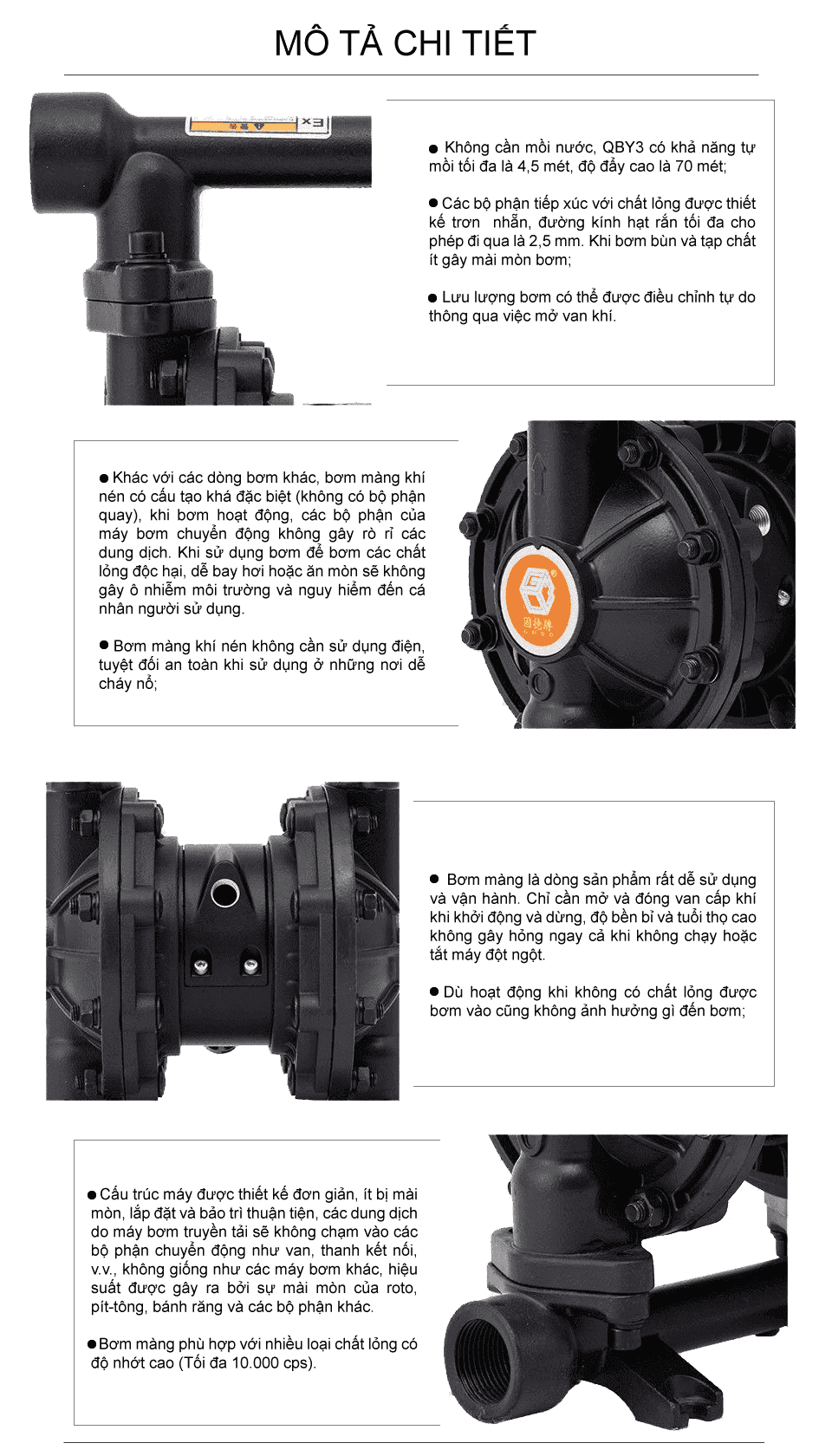 MÔ TẢ CHI TIẾT

Ex

● Không cần mồi nước, QBY3 có khả năng tự mồi tối đa là 4,5 mét, độ đẩy cao là 70 mét;

● Các bộ phận tiếp xúc với chất lỏng được thiết kế trơn nhẵn, đường kính hạt rắn tối đa cho phép đi qua là 2,5 mm. Khi bơm bùn và tạp chất ít gây mài mòn bơm;

● Lưu lượng bơm có thể được điều chỉnh tự do thông qua việc mở van khí.

● Khác với các dòng bơm khác, bơm màng khí nén có cấu tạo khá đặc biệt (không có bộ phận quay), khi bơm hoạt động, các bộ phận của máy bơm chuyển động không gây rò rỉ các dung dịch. Khi sử dụng bơm để bơm các chất lỏng độc hại, dễ bay hơi hoặc ăn mòn sẽ không gây ô nhiễm môi trường và nguy hiểm đến cá nhân người sử dụng.

● Bơm màng khí nén không cần sử dụng điện, tuyệt đối an toàn khi sử dụng ở những nơi dễ cháy nổ;

固德牌

● Bơm màng là dòng sản phẩm rất dễ sử dụng và vận hành. Chỉ cần mở và đóng van cấp khí khi khởi động và dừng, độ bền bỉ và tuổi thọ cao không gây hỏng ngay cả khi không chạy hoặc tắt máy đột ngột.

● Dù hoạt động khi không có chất lỏng được bơm vào cũng không ảnh hưởng gì đến bơm;

● Cấu trúc máy được thiết kế đơn giản, ít bị mài mòn, lắp đặt và bảo trì thuận tiện, các dung dịch do máy bơm truyền tải sẽ không chạm vào các bộ phận chuyển động như van, thanh kết nối, v.v., không giống như các máy bơm khác, hiệu suất được gây ra bởi sự mài mòn của roto, pít-tông, bánh răng và các bộ phận khác.

● Bơm màng phù hợp với nhiều loại chất lỏng có độ nhớt cao (Tối đa 10.000 cps).