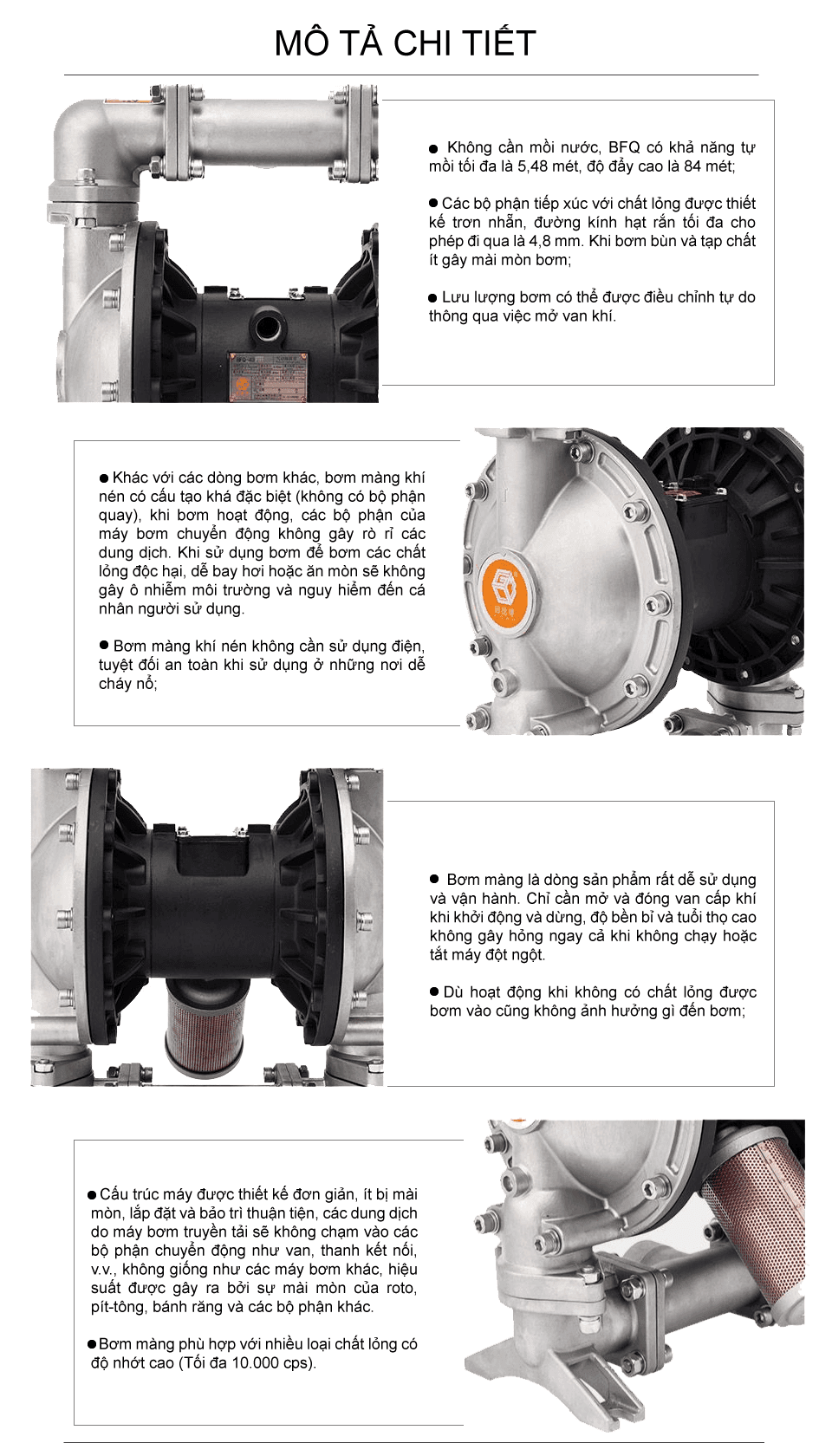 MÔ TẢ CHI TIẾT

● Không cần mồi nước, BFQ có khả năng tự mồi tối đa là 5,48 mét, độ đẩy cao là 84 mét;

● Các bộ phận tiếp xúc với chất lỏng được thiết kế trơn nhẵn, đường kính hạt rắn tối đa cho phép đi qua là 4,8 mm. Khi bơm bùn và tạp chất ít gây mài mòn bơm;

● Lưu lượng bơm có thể được điều chỉnh tự do thông qua việc mở van khí.

● Khác với các dòng bơm khác, bơm màng khí nén có cấu tạo khá đặc biệt (không có bộ phận quay), khi bơm hoạt động, các bộ phận của máy bơm chuyển động không gây rò rỉ các dung dịch. Khi sử dụng bơm để bơm các chất lỏng độc hại, dễ bay hơi hoặc ăn mòn sẽ không gây ô nhiễm môi trường và nguy hiểm đến cá nhân người sử dụng.

● Bơm màng khí nén không cần sử dụng điện, tuyệt đối an toàn khi sử dụng ở những nơi dễ cháy nổ;

● Bơm màng là dòng sản phẩm rất dễ sử dụng và vận hành. Chỉ cần mở và đóng van cấp khí khi khởi động và dừng, độ bền bỉ và tuổi thọ cao không gây hỏng ngay cả khi không chạy hoặc tắt máy đột ngột.

● Dù hoạt động khi không có chất lỏng được bơm vào cũng không ảnh hưởng gì đến bơm;

● Cấu trúc máy được thiết kế đơn giản, ít bị mài mòn, lắp đặt và bảo trì thuận tiện, các dung dịch do máy bơm truyền tải sẽ không chạm vào các bộ phận chuyển động như van, thanh kết nối, v.v., không giống như các máy bơm khác, hiệu suất được gây ra bởi sự mài mòn của roto, pít-tông, bánh răng và các bộ phận khác.

● Bơm màng phù hợp với nhiều loại chất lỏng có độ nhớt cao (Tối đa 10.000 cps).