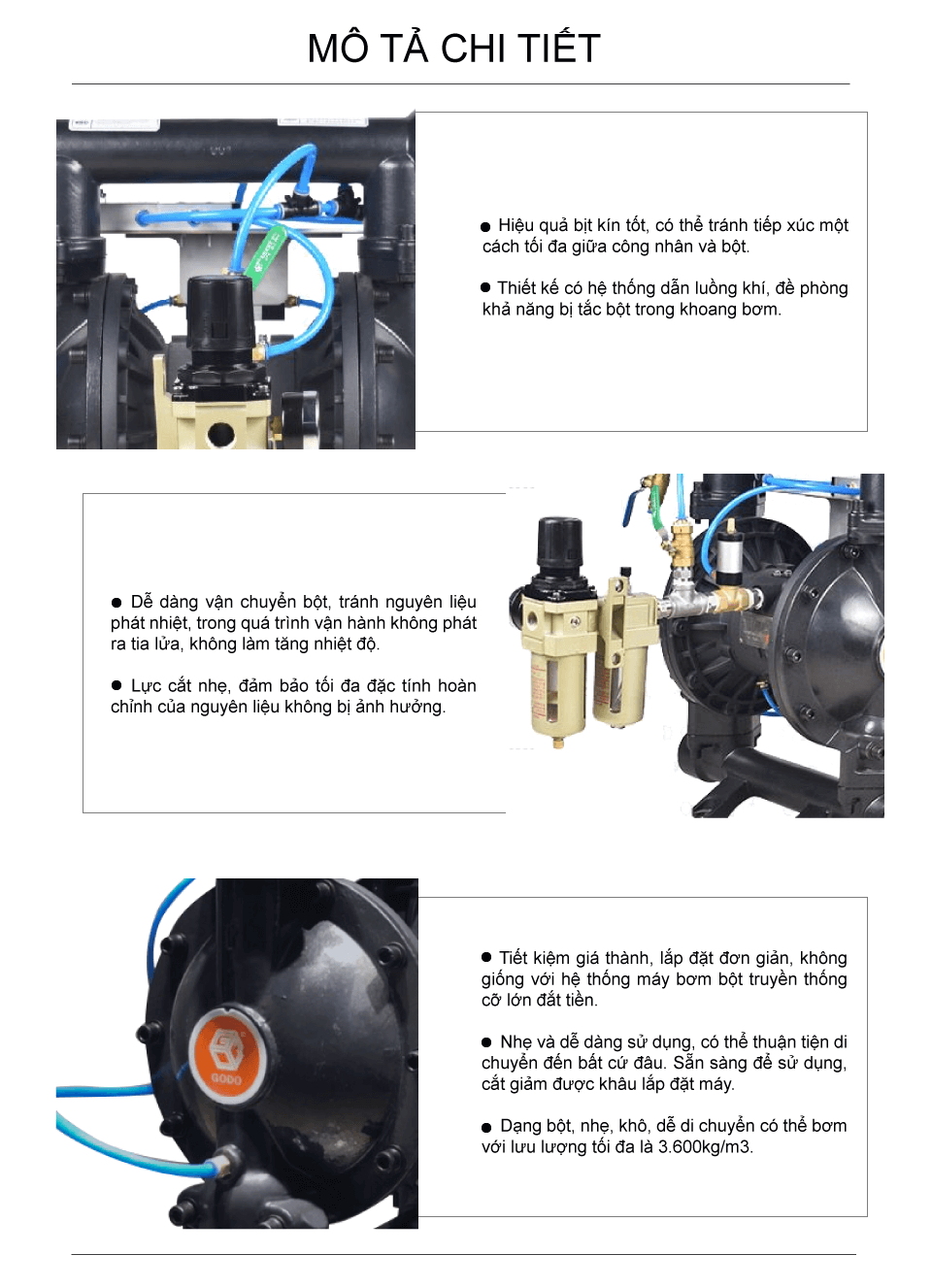 MÔ TẢ CHI TIẾT

● Hiệu quả bịt kín tốt, có thể tránh tiếp xúc một cách tối đa giữa công nhân và bột.

● Thiết kế có hệ thống dẫn luồng khí, đề phòng khả năng bị tắc bột trong khoang bơm.

● Dễ dàng vận chuyển bột, tránh nguyên liệu phát nhiệt, trong quá trình vận hành không phát ra tia lửa, không làm tăng nhiệt độ.

● Lực cắt nhẹ, đảm bảo tối đa đặc tính hoàn chỉnh của nguyên liệu không bị ảnh hưởng.

GODO

● Tiết kiệm giá thành, lắp đặt đơn giản, không giống với hệ thống máy bơm bột truyền thống cỡ lớn đắt tiền.

● Nhẹ và dễ dàng sử dụng, có thể thuận tiện di chuyển đến bất cứ đâu. Sẵn sàng để sử dụng, cắt giảm được khâu lắp đặt máy.

● Dạng bột, nhẹ, khô, dễ di chuyển có thể bơm với lưu lượng tối đa là 3.600kg/m3.