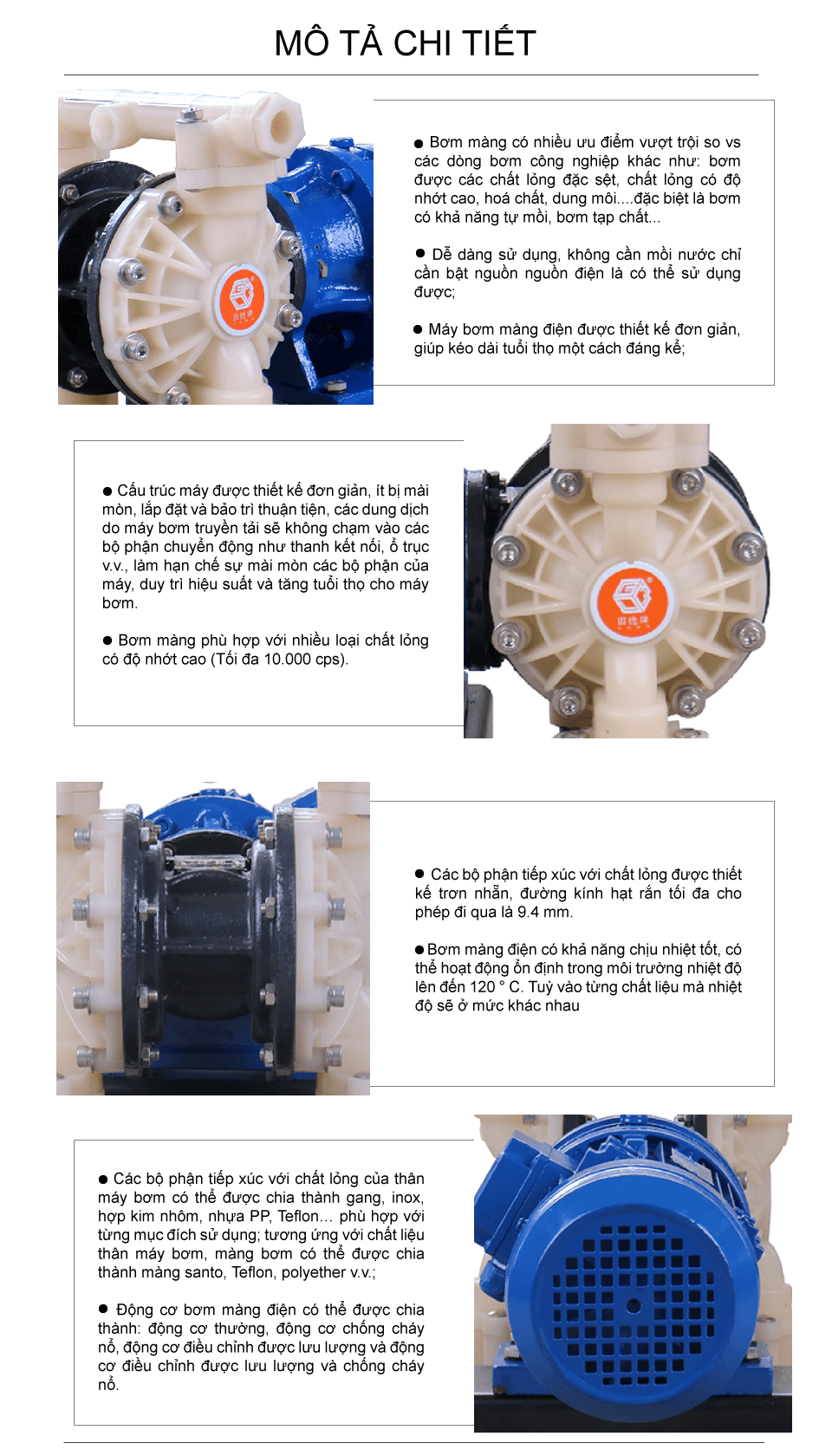 MÔ TẢ CHI TIẾT

● Bơm màng có nhiều ưu điểm vượt trội so vs các dòng bơm công nghiệp khác như: bơm được các chất lỏng đặc sệt, chất lỏng có độ nhớt cao, hoá chất, dung môi....đặc biệt là bơm có khả năng tự mồi, bơm tạp chất...

● Dễ dàng sử dụng, không cần mồi nước chỉ cần bật nguồn nguồn điện là có thể sử dụng được;

● Máy bơm màng điện được thiết kế đơn giản, giúp kéo dài tuổi thọ một cách đáng kể;

● Cấu trúc máy được thiết kế đơn giản, ít bị mài mòn, lắp đặt và bảo trì thuận tiện, các dung dịch do máy bơm truyền tải sẽ không chạm vào các bộ phận chuyển động như thanh kết nối, ổ trục v.v., làm hạn chế sự mài mòn các bộ phận của máy, duy trì hiệu suất và tăng tuổi thọ cho máy bơm.

● Bơm màng phù hợp với nhiều loại chất lỏng có độ nhớt cao (Tối đa 10.000 cps).

● Các bộ phận tiếp xúc với chất lỏng được thiết kế trơn nhẵn, đường kính hạt rắn tối đa cho phép đi qua là 9.4 mm.

● Bơm màng điện có khả năng chịu nhiệt tốt, có thể hoạt động ổn định trong môi trường nhiệt độ lên đến 120 ° C. Tuỳ vào từng chất liệu mà nhiệt độ sẽ ở mức khác nhau

● Các bộ phận tiếp xúc với chất lỏng của thân máy bơm có thể được chia thành gang, inox, hợp kim nhôm, nhựa PP, Teflon... phù hợp với từng mục đích sử dụng; tương ứng với chất liệu thân máy bơm, màng bơm có thể được chia thành màng santo, Teflon, polyether v.v.;

● Động cơ bơm màng điện có thể được chia thành: động cơ thường, động cơ chống cháy nổ, động cơ điều chỉnh được lưu lượng và động cơ điều chỉnh được lưu lượng và chống cháy nổ.