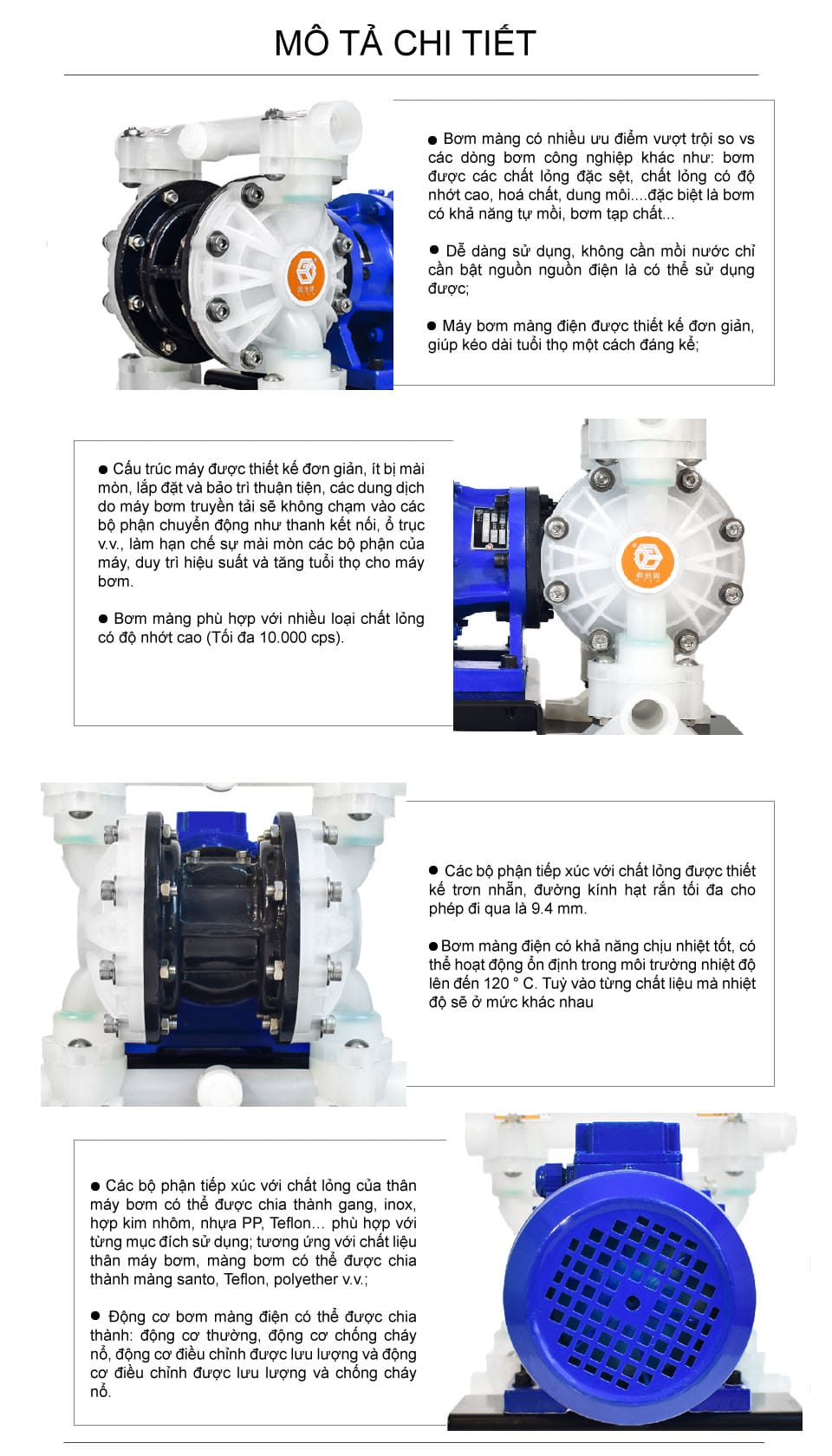 MÔ TẢ CHI TIẾT

● Bơm màng có nhiều ưu điểm vượt trội so vs các dòng bơm công nghiệp khác như: bơm được các chất lỏng đặc sệt, chất lỏng có độ nhớt cao, hoá chất, dung môi....đặc biệt là bơm có khả năng tự mồi, bơm tạp chất...

● Dễ dàng sử dụng, không cần mồi nước chỉ cần bật nguồn nguồn điện là có thể sử dụng được;

● Máy bơm màng điện được thiết kế đơn giản, giúp kéo dài tuổi thọ một cách đáng kể;

● Cấu trúc máy được thiết kế đơn giản, ít bị mài mòn, lắp đặt và bảo trì thuận tiện, các dung dịch do máy bơm truyền tải sẽ không chạm vào các bộ phận chuyển động như thanh kết nối, ổ trục v.v., làm hạn chế sự mài mòn các bộ phận của máy, duy trì hiệu suất và tăng tuổi thọ cho máy bơm.

● Bơm màng phù hợp với nhiều loại chất lỏng có độ nhớt cao (Tối đa 10.000 cps).

● Các bộ phận tiếp xúc với chất lỏng được thiết kế trơn nhẵn, đường kính hạt rắn tối đa cho phép đi qua là 9.4 mm.

● Bơm màng điện có khả năng chịu nhiệt tốt, có thể hoạt động ổn định trong môi trường nhiệt độ lên đến 120 ° C. Tuỳ vào từng chất liệu mà nhiệt độ sẽ ở mức khác nhau

● Các bộ phận tiếp xúc với chất lỏng của thân máy bơm có thể được chia thành gang, inox, hợp kim nhôm, nhựa PP, Teflon… phù hợp với từng mục đích sử dụng; tương ứng với chất liệu thân máy bơm, màng bơm có thể được chia thành màng santo, Teflon, polyether v.v.;

● Động cơ bơm màng điện có thể được chia thành: động cơ thường, động cơ chống cháy nổ, động cơ điều chỉnh được lưu lượng và động cơ điều chỉnh được lưu lượng và chống cháy nổ.