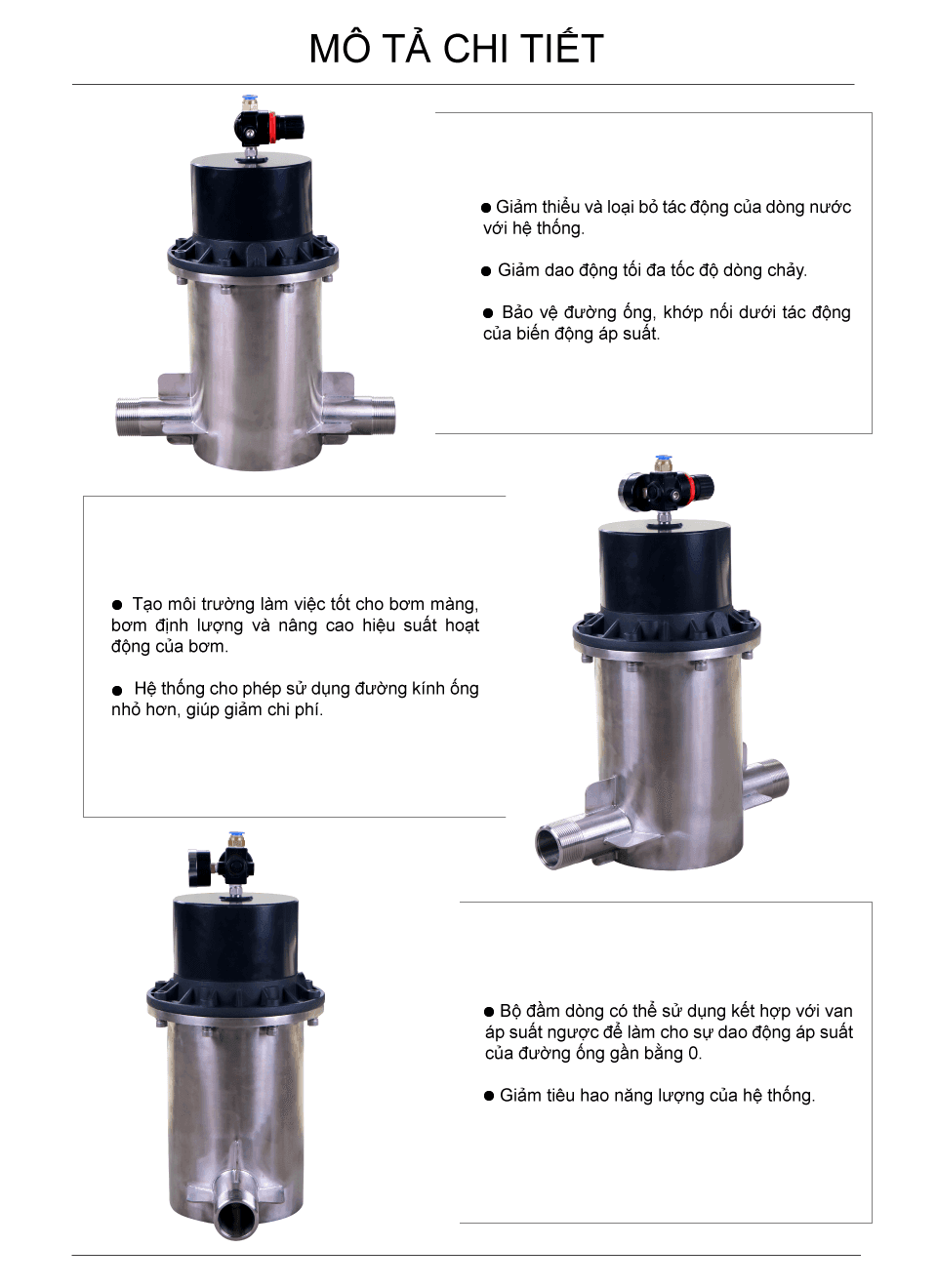 MÔ TẢ CHI TIẾT

● Giảm thiểu và loại bỏ tác động của dòng nước với hệ thống.

● Giảm dao động tối đa tốc độ dòng chảy.

● Bảo vệ đường ống, khớp nối dưới tác động của biến động áp suất.

● Tạo môi trường làm việc tốt cho bơm màng, bơm định lượng và nâng cao hiệu suất hoạt động của bơm.

● Hệ thống cho phép sử dụng đường kính ống nhỏ hơn, giúp giảm chi phí.

● Bộ đầm dòng có thể sử dụng kết hợp với van áp suất ngược để làm cho sự dao động áp suất của đường ống gần bằng 0.

● Giảm tiêu hao năng lượng của hệ thống.