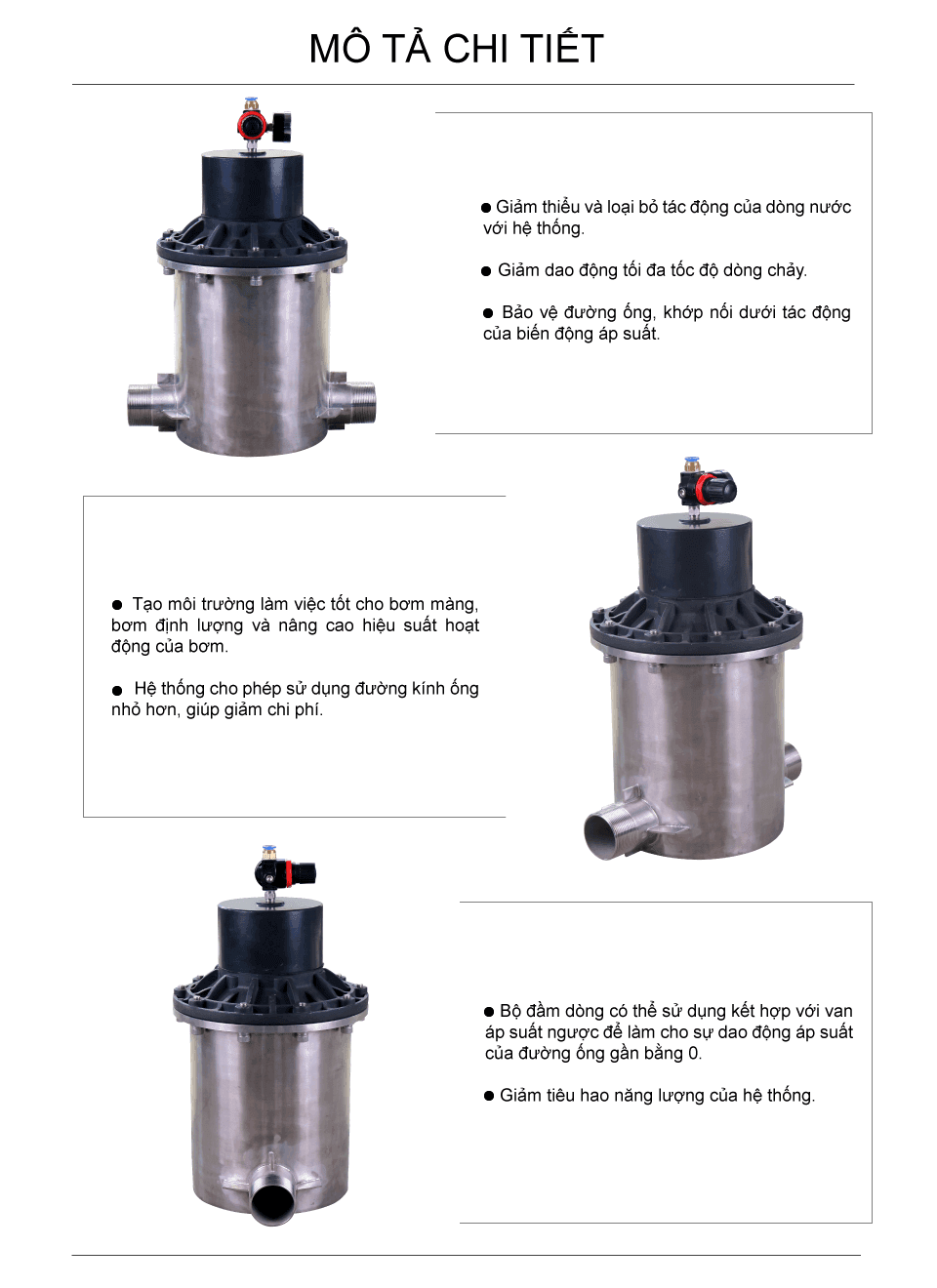 MÔ TẢ CHI TIẾT

● Giảm thiểu và loại bỏ tác động của dòng nước với hệ thống.

● Giảm dao động tối đa tốc độ dòng chảy.

● Bảo vệ đường ống, khớp nối dưới tác động của biến động áp suất.

● Tạo môi trường làm việc tốt cho bơm màng, bơm định lượng và nâng cao hiệu suất hoạt động của bơm.

● Hệ thống cho phép sử dụng đường kính ống nhỏ hơn, giúp giảm chi phí.

● Bộ đầm dòng có thể sử dụng kết hợp với van áp suất ngược để làm cho sự dao động áp suất của đường ống gần bằng 0.

● Giảm tiêu hao năng lượng của hệ thống.