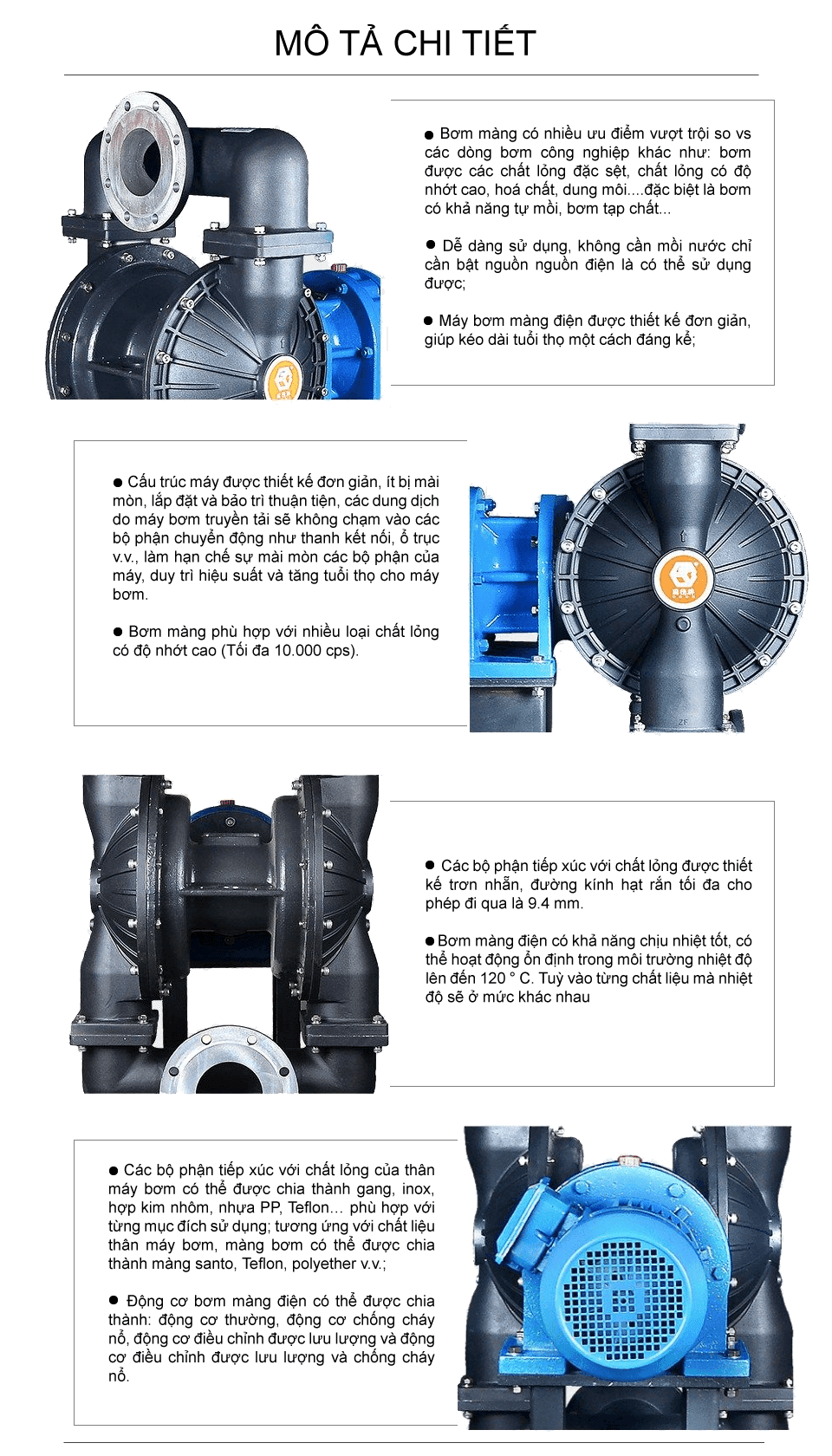 MÔ TẢ CHI TIẾT

● Bơm màng có nhiều ưu điểm vượt trội so vs các dòng bơm công nghiệp khác như: bơm được các chất lỏng đặc sệt, chất lỏng có độ nhớt cao, hoá chất, dung môi....đặc biệt là bơm có khả năng tự mồi, bơm tạp chất...

● Dễ dàng sử dụng, không cần mồi nước chỉ cần bật nguồn nguồn điện là có thể sử dụng được;

● Máy bơm màng điện được thiết kế đơn giản, giúp kéo dài tuổi thọ một cách đáng kể;

● Cấu trúc máy được thiết kế đơn giản, ít bị mài mòn, lắp đặt và bảo trì thuận tiện, các dung dịch do máy bơm truyền tải sẽ không chạm vào các bộ phận chuyển động như thanh kết nối, ổ trục v.v., làm hạn chế sự mài mòn các bộ phận của máy, duy trì hiệu suất và tăng tuổi thọ cho máy bơm.

● Bơm màng phù hợp với nhiều loại chất lỏng có độ nhớt cao (Tối đa 10.000 cps).

● Các bộ phận tiếp xúc với chất lỏng được thiết kế trơn nhẵn, đường kính hạt rắn tối đa cho phép đi qua là 9.4 mm.

● Bơm màng điện có khả năng chịu nhiệt tốt, có thể hoạt động ổn định trong môi trường nhiệt độ lên đến 120 ° C. Tuỳ vào từng chất liệu mà nhiệt độ sẽ ở mức khác nhau

● Các bộ phận tiếp xúc với chất lỏng của thân máy bơm có thể được chia thành gang, inox, hợp kim nhôm, nhựa PP, Teflon… phù hợp với từng mục đích sử dụng; tương ứng với chất liệu thân máy bơm, màng bơm có thể được chia thành màng santo, Teflon, polyether v.v.;

● Động cơ bơm màng điện có thể được chia thành: động cơ thường, động cơ chống cháy nổ, động cơ điều chỉnh được lưu lượng và động cơ điều chỉnh được lưu lượng và chống cháy nổ.