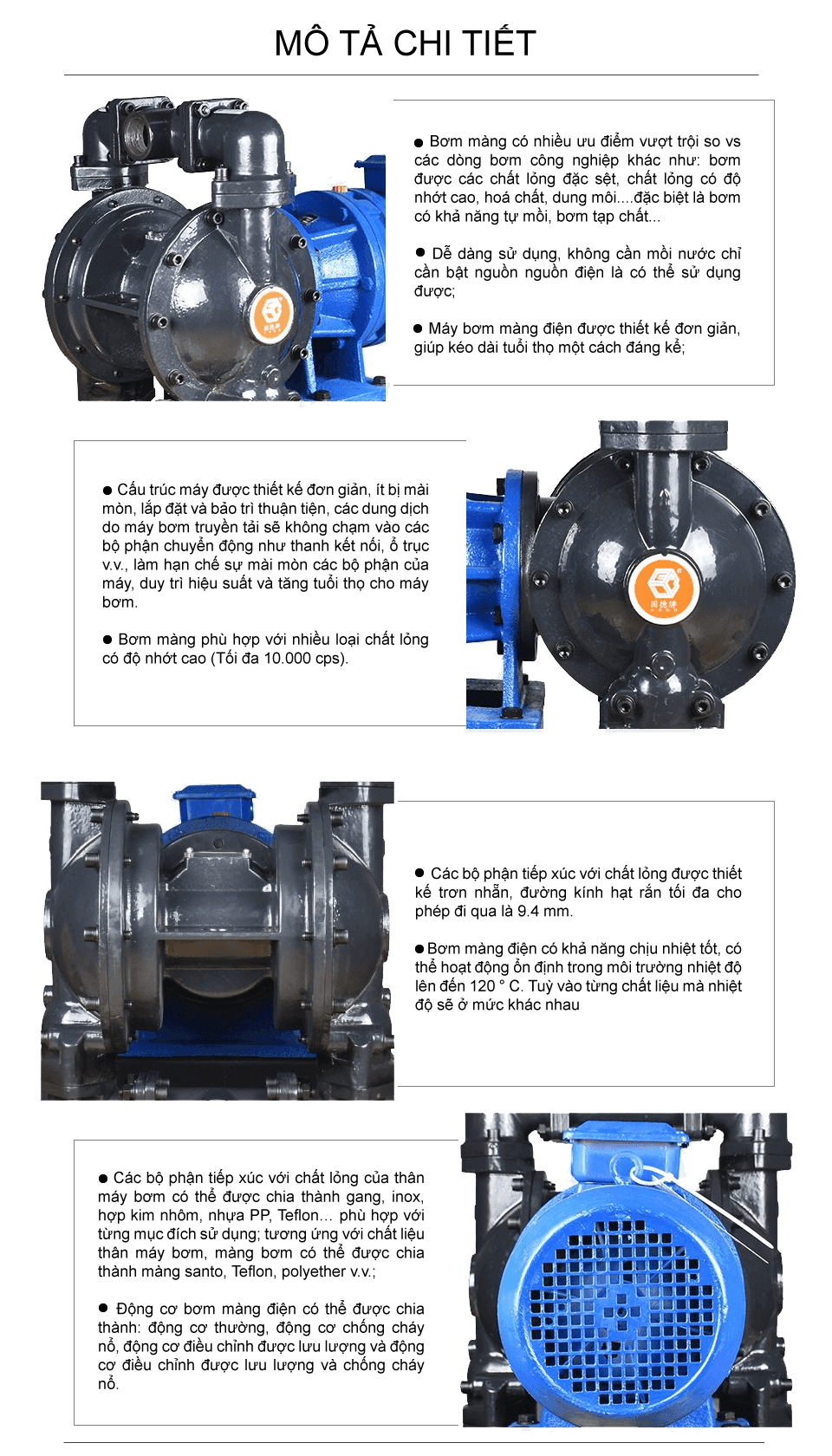 MÔ TẢ CHI TIẾT

● Bơm màng có nhiều ưu điểm vượt trội so vs các dòng bơm công nghiệp khác như: bơm được các chất lỏng đặc sệt, chất lỏng có độ nhớt cao, hoá chất, dung môi....đặc biệt là bơm có khả năng tự mồi, bơm tạp chất...

● Dễ dàng sử dụng, không cần mồi nước chỉ cần bật nguồn nguồn điện là có thể sử dụng được;

● Máy bơm màng điện được thiết kế đơn giản, giúp kéo dài tuổi thọ một cách đáng kể;

● Cấu trúc máy được thiết kế đơn giản, ít bị mài mòn, lắp đặt và bảo trì thuận tiện, các dung dịch do máy bơm truyền tải sẽ không chạm vào các bộ phận chuyển động như thanh kết nối, ổ trục v.v., làm hạn chế sự mài mòn các bộ phận của máy, duy trì hiệu suất và tăng tuổi thọ cho máy bơm.

● Bơm màng phù hợp với nhiều loại chất lỏng có độ nhớt cao (Tối đa 10.000 cps).

● Các bộ phận tiếp xúc với chất lỏng được thiết kế trơn nhẵn, đường kính hạt rắn tối đa cho phép đi qua là 9.4 mm.

● Bơm màng điện có khả năng chịu nhiệt tốt, có thể hoạt động ổn định trong môi trường nhiệt độ lên đến 120 ° C. Tuỳ vào từng chất liệu mà nhiệt độ sẽ ở mức khác nhau

● Các bộ phận tiếp xúc với chất lỏng của thân máy bơm có thể được chia thành gang, inox, hợp kim nhôm, nhựa PP, Teflon… phù hợp với từng mục đích sử dụng; tương ứng với chất liệu thân máy bơm, màng bơm có thể được chia thành màng santo, Teflon, polyether v.v.;

● Động cơ bơm màng điện có thể được chia thành: động cơ thường, động cơ chống cháy nổ, động cơ điều chỉnh được lưu lượng và động cơ điều chỉnh được lưu lượng và chống cháy nổ.