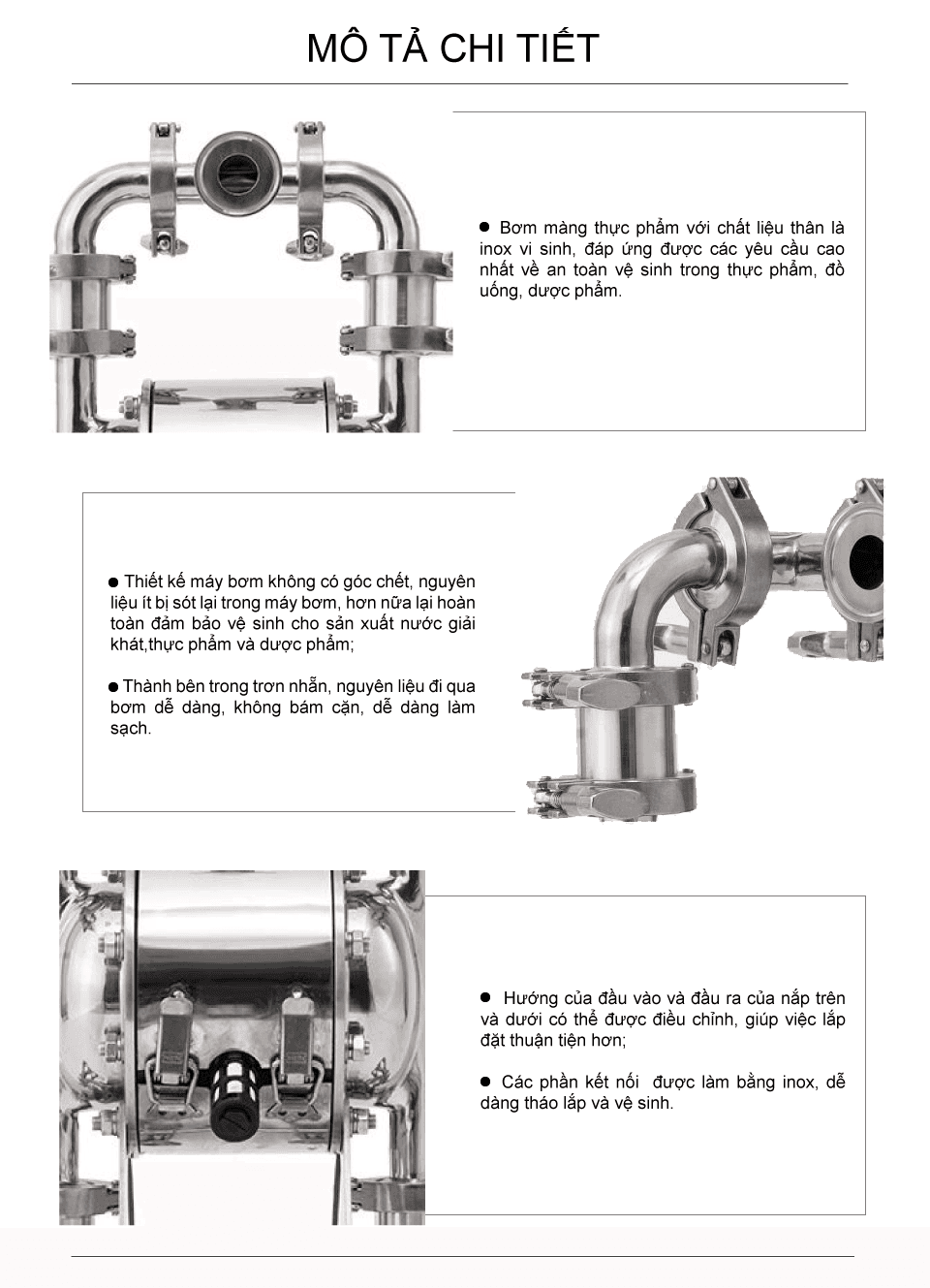 MÔ TẢ CHI TIẾT

● Bơm màng thực phẩm với chất liệu thân là inox vi sinh, đáp ứng được các yêu cầu cao nhất về an toàn vệ sinh trong thực phẩm, đồ uống, dược phẩm.

● Thiết kế máy bơm không có góc chết, nguyên liệu ít bị sót lại trong máy bơm, hơn nữa lại hoàn toàn đảm bảo vệ sinh cho sản xuất nước giải khát,thực phẩm và dược phẩm;

● Thành bên trong trơn nhẵn, nguyên liệu đi qua bơm dễ dàng, không bám cặn, dễ dàng làm sạch.

● Hướng của đầu vào và đầu ra của nắp trên và dưới có thể được điều chỉnh, giúp việc lắp đặt thuận tiện hơn;

● Các phần kết nối được làm bằng inox, dễ dàng tháo lắp và vệ sinh.