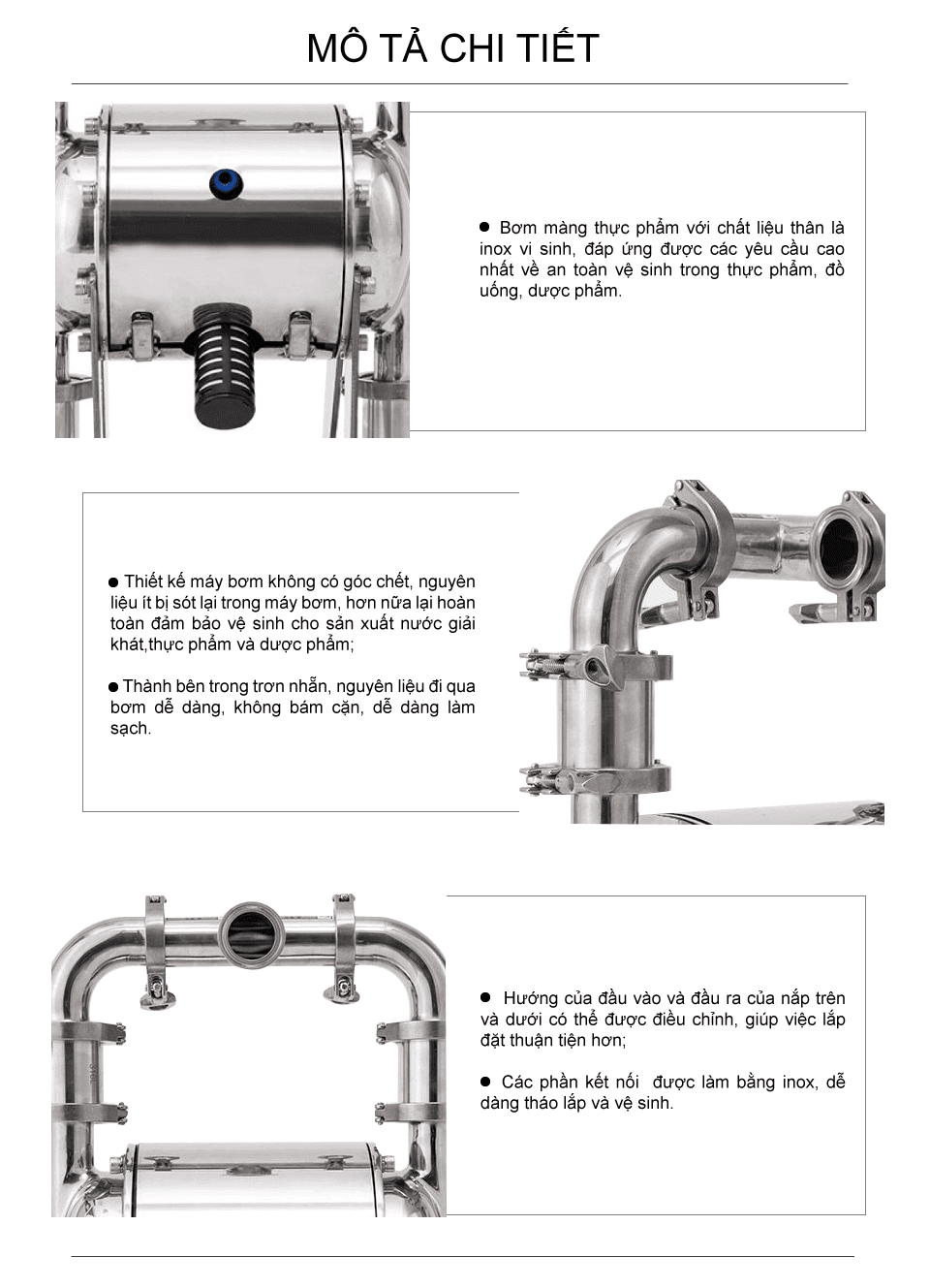 MÔ TẢ CHI TIẾT

● Bơm màng thực phẩm với chất liệu thân là inox vi sinh, đáp ứng được các yêu cầu cao nhất về an toàn vệ sinh trong thực phẩm, đồ uống, dược phẩm.

● Thiết kế máy bơm không có góc chết, nguyên liệu ít bị sót lại trong máy bơm, hơn nữa lại hoàn toàn đảm bảo vệ sinh cho sản xuất nước giải khát,thực phẩm và dược phẩm;

● Thành bên trong trơn nhẵn, nguyên liệu đi qua bơm dễ dàng, không bám cặn, dễ dàng làm sạch.

● Hướng của đầu vào và đầu ra của nắp trên và dưới có thể được điều chỉnh, giúp việc lắp đặt thuận tiện hơn;

● Các phần kết nối được làm bằng inox, dễ dàng tháo lắp và vệ sinh.