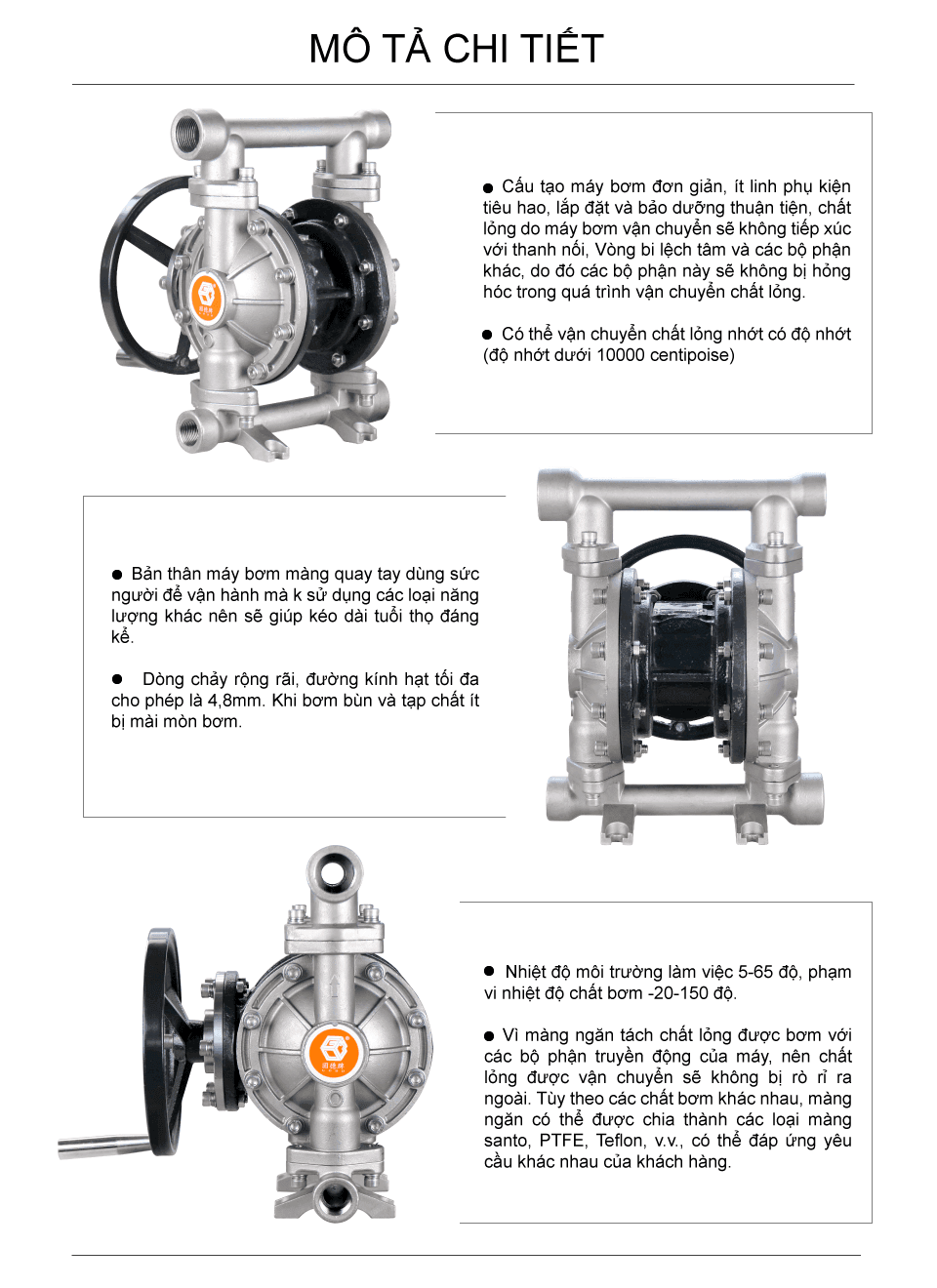 MÔ TẢ CHI TIẾT

● Cấu tạo máy bơm đơn giản, ít linh phụ kiện tiêu hao, lắp đặt và bảo dưỡng thuận tiện, chất lỏng do máy bơm vận chuyển sẽ không tiếp xúc với thanh nối, Vòng bi lệch tâm và các bộ phận khác, do đó các bộ phận này sẽ không bị hỏng hóc trong quá trình vận chuyển chất lỏng.

● Có thể vận chuyển chất lỏng nhớt có độ nhớt (độ nhớt dưới 10000 centipoise)

● Bản thân máy bơm màng quay tay dùng sức người để vận hành mà k sử dụng các loại năng lượng khác nên sẽ giúp kéo dài tuổi thọ đáng kể.

● Dòng chảy rộng rãi, đường kính hạt tối đa cho phép là 4,8mm. Khi bơm bùn và tạp chất ít bị mài mòn bơm.

● Nhiệt độ môi trường làm việc 5-65 độ, phạm vi nhiệt độ chất bơm -20-150 độ.

● Vì màng ngăn tách chất lỏng được bơm với các bộ phận truyền động của máy, nên chất lỏng được vận chuyển sẽ không bị rò rỉ ra ngoài. Tùy theo các chất bơm khác nhau, màng ngăn có thể được chia thành các loại màng santo, PTFE, Teflon, v.v., có thể đáp ứng yêu cầu khác nhau của khách hàng.