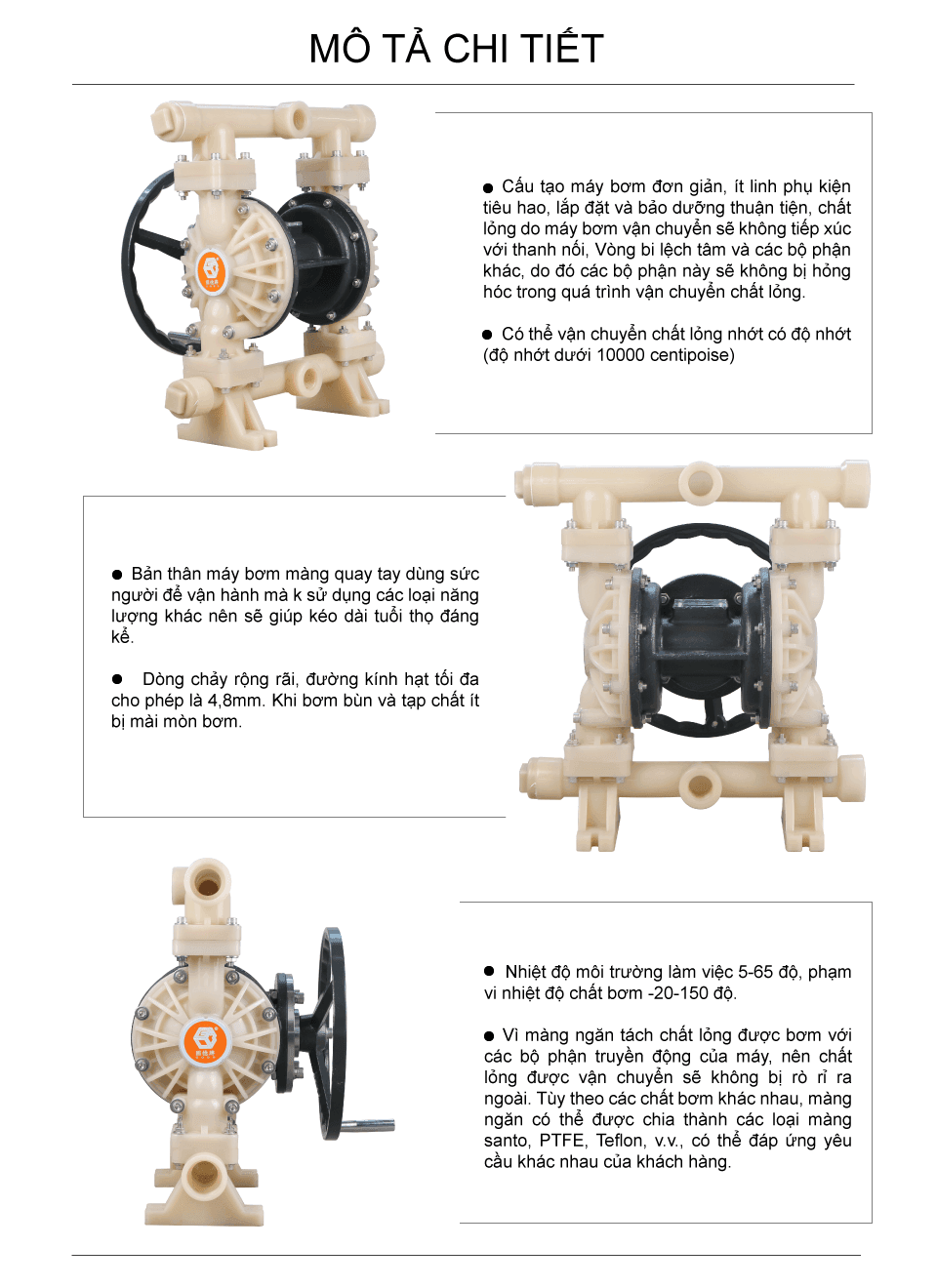 MÔ TẢ CHI TIẾT

● Cấu tạo máy bơm đơn giản, ít linh phụ kiện tiêu hao, lắp đặt và bảo dưỡng thuận tiện, chất lỏng do máy bơm vận chuyển sẽ không tiếp xúc với thanh nối, Vòng bi lệch tâm và các bộ phận khác, do đó các bộ phận này sẽ không bị hỏng hóc trong quá trình vận chuyển chất lỏng.

● Có thể vận chuyển chất lỏng nhớt có độ nhớt (độ nhớt dưới 10000 centipoise)

● Bản thân máy bơm màng quay tay dùng sức người để vận hành mà k sử dụng các loại năng lượng khác nên sẽ giúp kéo dài tuổi thọ đáng kể.

● Dòng chảy rộng rãi, đường kính hạt tối đa cho phép là 4,8mm. Khi bơm bùn và tạp chất ít bị mài mòn bơm.

● Nhiệt độ môi trường làm việc 5-65 độ, phạm vi nhiệt độ chất bơm -20-150 độ.

● Vì màng ngăn tách chất lỏng được bơm với các bộ phận truyền động của máy, nên chất lỏng được vận chuyển sẽ không bị rò rỉ ra ngoài. Tùy theo các chất bơm khác nhau, màng ngăn có thể được chia thành các loại màng santo, PTFE, Teflon, v.v., có thể đáp ứng yêu cầu khác nhau của khách hàng.