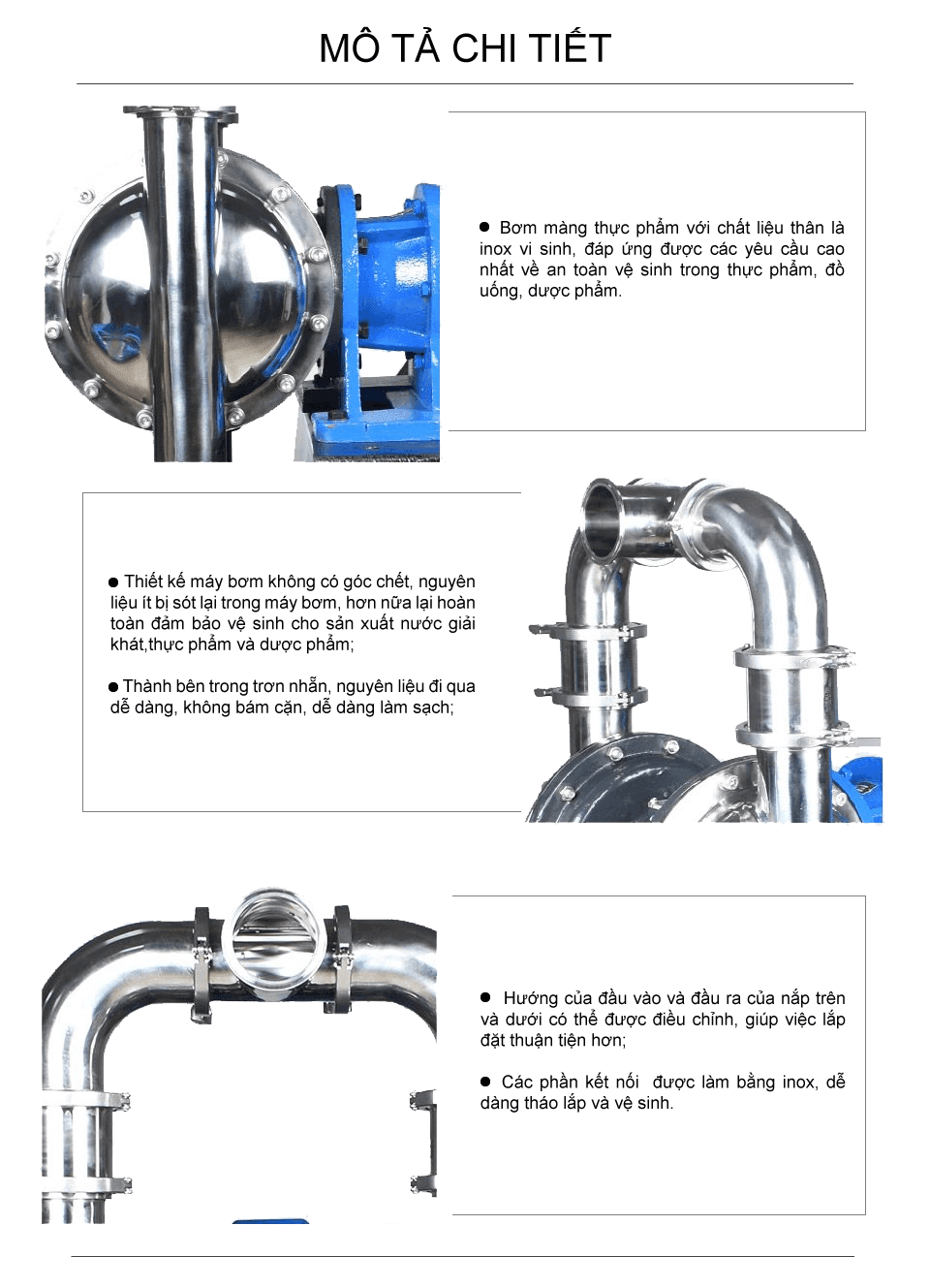 MÔ TẢ CHI TIẾT

● Bơm màng thực phẩm với chất liệu thân là inox vi sinh, đáp ứng được các yêu cầu cao nhất về an toàn vệ sinh trong thực phẩm, đồ uống, dược phẩm.

● Thiết kế máy bơm không có góc chết, nguyên liệu ít bị sót lại trong máy bơm, hơn nữa lại hoàn toàn đảm bảo vệ sinh cho sản xuất nước giải khát,thực phẩm và dược phẩm;

● Thành bên trong trơn nhẵn, nguyên liệu đi qua dễ dàng, không bám cặn, dễ dàng làm sạch;

● Hướng của đầu vào và đầu ra của nắp trên và dưới có thể được điều chỉnh, giúp việc lắp đặt thuận tiện hơn;

● Các phần kết nối được làm bằng inox, dễ dàng tháo lắp và vệ sinh.