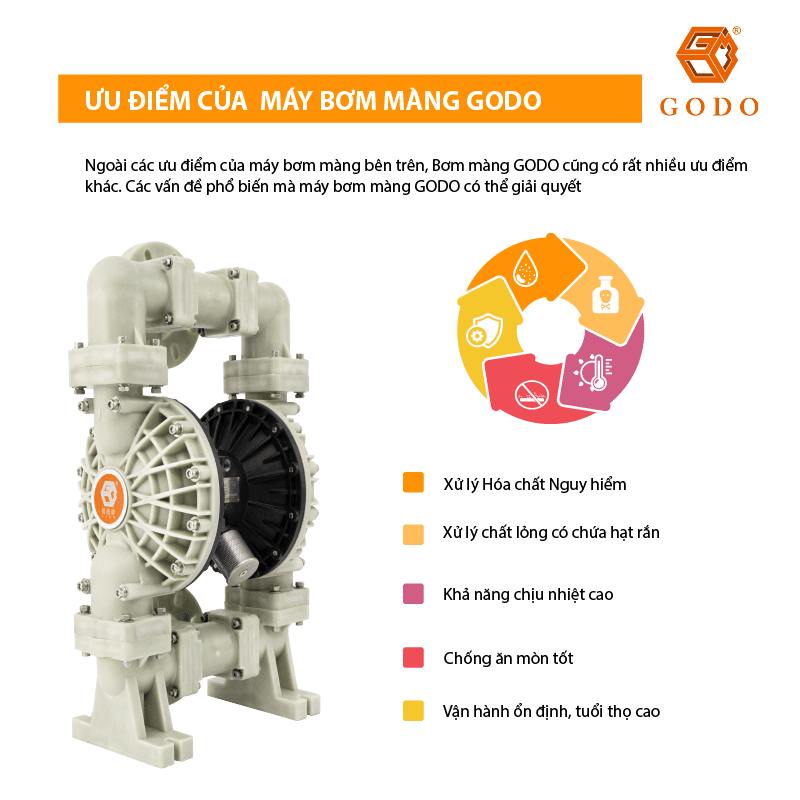 ƯU ĐIỂM CỦA  MÁY BƠM MÀNG GODO

GODO

Ngoài các ưu điểm của máy bơm màng bên trên, Bơm màng GODO cũng có rất nhiều ưu điểm khác. Các vấn đề phổ biến mà máy bơm màng GODO có thể giải quyết

Xử lý Hóa chất Nguy hiểm

Xử lý chất lỏng có chứa hạt rắn

Khả năng chịu nhiệt cao

Chống ăn mòn tốt

Vận hành ổn định, tuổi thọ cao