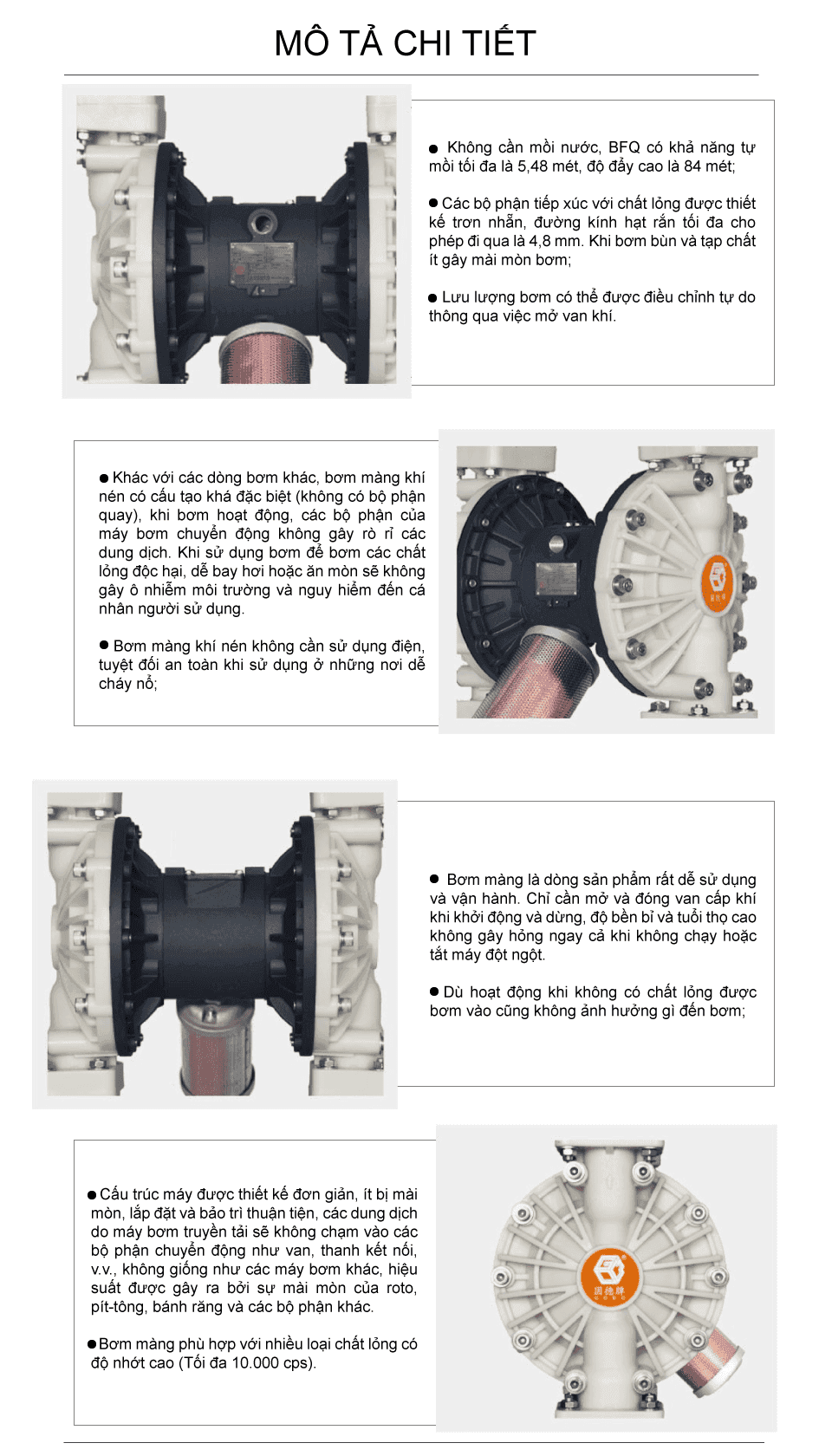 MÔ TẢ CHI TIẾT

● Không cần mồi nước, BFQ có khả năng tự mồi tối đa là 5,48 mét, độ đẩy cao là 84 mét;

● Các bộ phận tiếp xúc với chất lỏng được thiết kế trơn nhẵn, đường kính hạt rắn tối đa cho phép đi qua là 4,8 mm. Khi bơm bùn và tạp chất ít gây mài mòn bơm;

● Lưu lượng bơm có thể được điều chỉnh tự do thông qua việc mở van khí.

● Khác với các dòng bơm khác, bơm màng khí nén có cấu tạo khá đặc biệt (không có bộ phận quay), khi bơm hoạt động, các bộ phận của máy bơm chuyển động không gây rò rỉ các dung dịch. Khi sử dụng bơm để bơm các chất lỏng độc hại, dễ bay hơi hoặc ăn mòn sẽ không gây ô nhiễm môi trường và nguy hiểm đến cá nhân người sử dụng.

● Bơm màng khí nén không cần sử dụng điện, tuyệt đối an toàn khi sử dụng ở những nơi dễ cháy nổ;

● Bơm màng là dòng sản phẩm rất dễ sử dụng và vận hành. Chỉ cần mở và đóng van cấp khí khi khởi động và dừng, độ bền bỉ và tuổi thọ cao không gây hỏng ngay cả khi không chạy hoặc tắt máy đột ngột.

● Dù hoạt động khi không có chất lỏng được bơm vào cũng không ảnh hưởng gì đến bơm;

● Cấu trúc máy được thiết kế đơn giản, ít bị mài mòn, lắp đặt và bảo trì thuận tiện, các dung dịch do máy bơm truyền tải sẽ không chạm vào các bộ phận chuyển động như van, thanh kết nối, v.v., không giống như các máy bơm khác, hiệu suất được gây ra bởi sự mài mòn của roto, pít-tông, bánh răng và các bộ phận khác.

● Bơm màng phù hợp với nhiều loại chất lỏng có độ nhớt cao (Tối đa 10.000 cps).