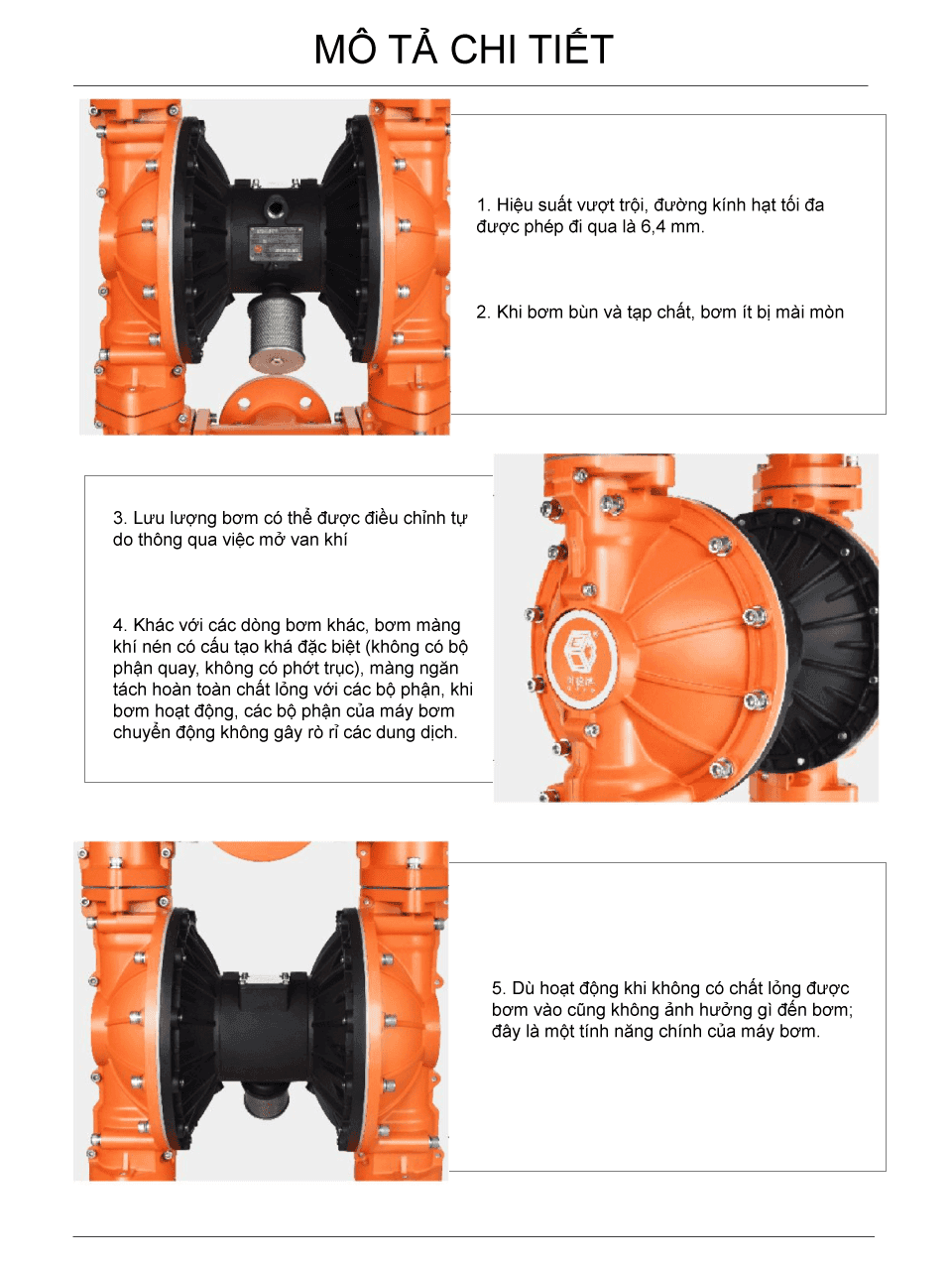 MÔ TẢ CHI TIẾT

1. Hiệu suất vượt trội, đường kính hạt tối đa được phép đi qua là 6,4 mm.

2. Khi bơm bùn và tạp chất, bơm ít bị mài mòn

3. Lưu lượng bơm có thể được điều chỉnh tự do thông qua việc mở van khí

4. Khác với các dòng bơm khác, bơm màng khí nén có cấu tạo khá đặc biệt (không có bộ phận quay, không có phớt trục), màng ngăn tách hoàn toàn chất lỏng với các bộ phận, khi bơm hoạt động, các bộ phận của máy bơm chuyển động không gây rò rỉ các dung dịch.

5. Dù hoạt động khi không có chất lỏng được bơm vào cũng không ảnh hưởng gì đến bơm; đây là một tính năng chính của máy bơm.