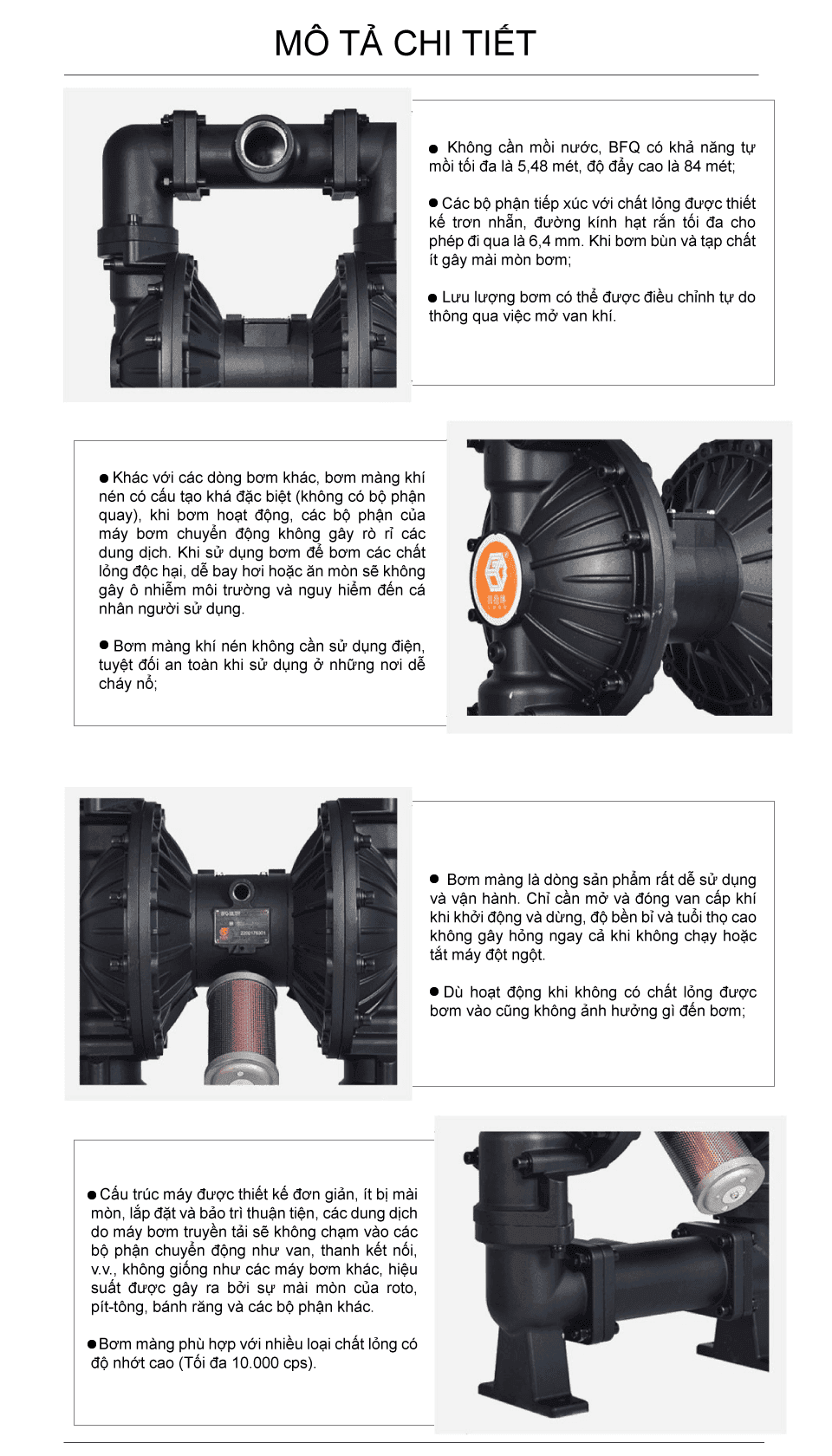 MÔ TẢ CHI TIẾT

● Không cần mồi nước, BFQ có khả năng tự mồi tối đa là 5,48 mét, độ đẩy cao là 84 mét;

● Các bộ phận tiếp xúc với chất lỏng được thiết kế trơn nhẵn, đường kính hạt rắn tối đa cho phép đi qua là 6,4 mm. Khi bơm bùn và tạp chất ít gây mài mòn bơm;

● Lưu lượng bơm có thể được điều chỉnh tự do thông qua việc mở van khí.

● Khác với các dòng bơm khác, bơm màng khí nén có cấu tạo khá đặc biệt (không có bộ phận quay), khi bơm hoạt động, các bộ phận của máy bơm chuyển động không gây rò rỉ các dung dịch. Khi sử dụng bơm để bơm các chất lỏng độc hại, dễ bay hơi hoặc ăn mòn sẽ không gây ô nhiễm môi trường và nguy hiểm đến cá nhân người sử dụng.

● Bơm màng khí nén không cần sử dụng điện, tuyệt đối an toàn khi sử dụng ở những nơi dễ cháy nổ;

● Bơm màng là dòng sản phẩm rất dễ sử dụng và vận hành. Chỉ cần mở và đóng van cấp khí khi khởi động và dừng, độ bền bỉ và tuổi thọ cao không gây hỏng ngay cả khi không chạy hoặc tắt máy đột ngột.

● Dù hoạt động khi không có chất lỏng được bơm vào cũng không ảnh hưởng gì đến bơm;

● Cấu trúc máy được thiết kế đơn giản, ít bị mài mòn, lắp đặt và bảo trì thuận tiện, các dung dịch do máy bơm truyền tải sẽ không chạm vào các bộ phận chuyển động như van, thanh kết nối, v.v., không giống như các máy bơm khác, hiệu suất được gây ra bởi sự mài mòn của roto, pít-tông, bánh răng và các bộ phận khác.

● Bơm màng phù hợp với nhiều loại chất lỏng có độ nhớt cao (Tối đa 10.000 cps).