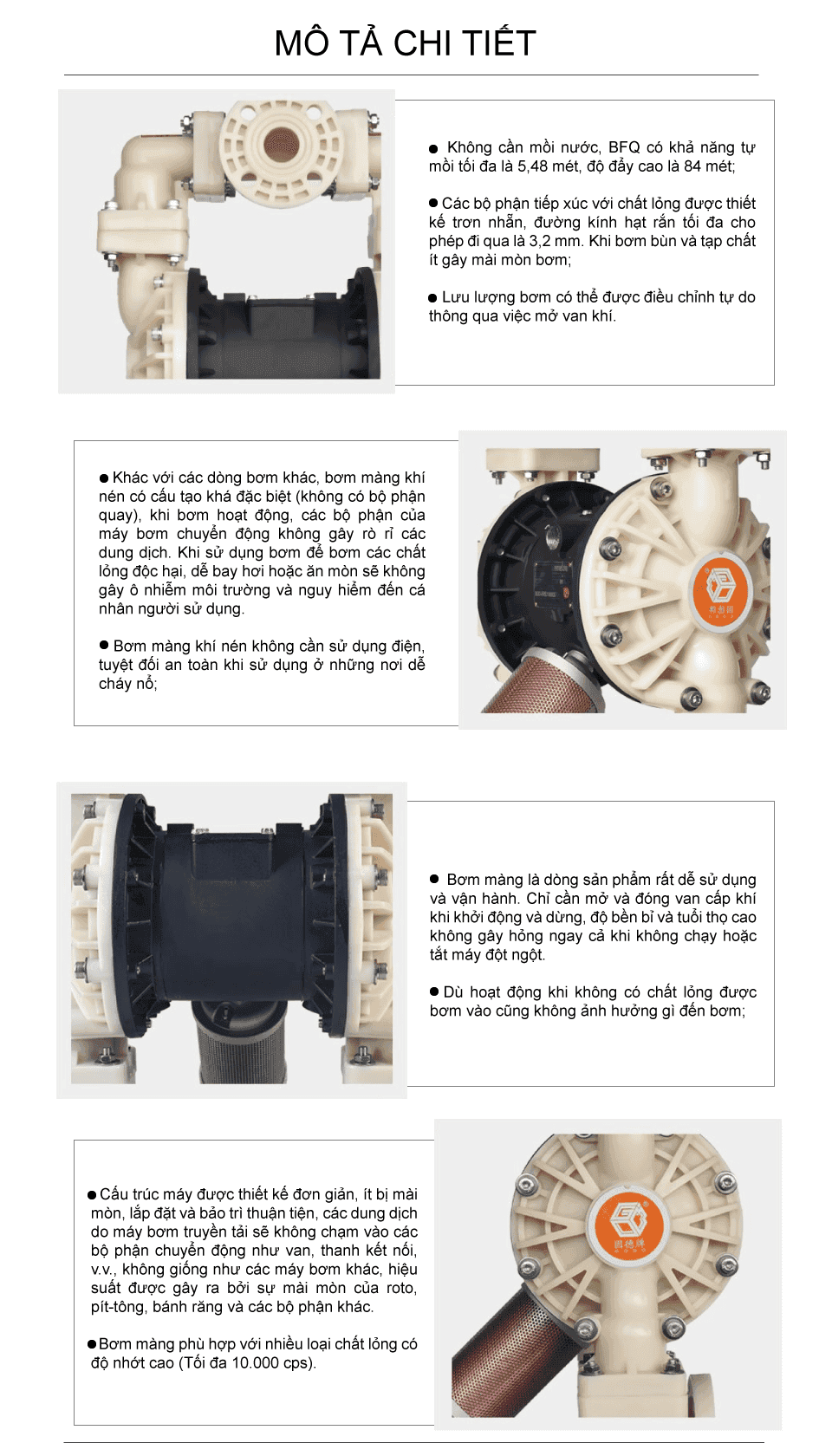 MÔ TẢ CHI TIẾT

● Không cần mồi nước, BFQ có khả năng tự mồi tối đa là 5,48 mét, độ đẩy cao là 84 mét;

● Các bộ phận tiếp xúc với chất lỏng được thiết kế trơn nhẵn, đường kính hạt rắn tối đa cho phép đi qua là 3,2 mm. Khi bơm bùn và tạp chất ít gây mài mòn bơm;

● Lưu lượng bơm có thể được điều chỉnh tự do thông qua việc mở van khí.

● Khác với các dòng bơm khác, bơm màng khí nén có cấu tạo khá đặc biệt (không có bộ phận quay), khi bơm hoạt động, các bộ phận của máy bơm chuyển động không gây rò rỉ các dung dịch. Khi sử dụng bơm để bơm các chất lỏng độc hại, dễ bay hơi hoặc ăn mòn sẽ không gây ô nhiễm môi trường và nguy hiểm đến cá nhân người sử dụng.

● Bơm màng khí nén không cần sử dụng điện, tuyệt đối an toàn khi sử dụng ở những nơi dễ cháy nổ;

● Bơm màng là dòng sản phẩm rất dễ sử dụng và vận hành. Chỉ cần mở và đóng van cấp khí khi khởi động và dừng, độ bền bỉ và tuổi thọ cao không gây hỏng ngay cả khi không chạy hoặc tắt máy đột ngột.

● Dù hoạt động khi không có chất lỏng được bơm vào cũng không ảnh hưởng gì đến bơm;

● Cấu trúc máy được thiết kế đơn giản, ít bị mài mòn, lắp đặt và bảo trì thuận tiện, các dung dịch do máy bơm truyền tải sẽ không chạm vào các bộ phận chuyển động như van, thanh kết nối, v.v., không giống như các máy bơm khác, hiệu suất được gây ra bởi sự mài mòn của roto, pít-tông, bánh răng và các bộ phận khác.

● Bơm màng phù hợp với nhiều loại chất lỏng có độ nhớt cao (Tối đa 10.000 cps).